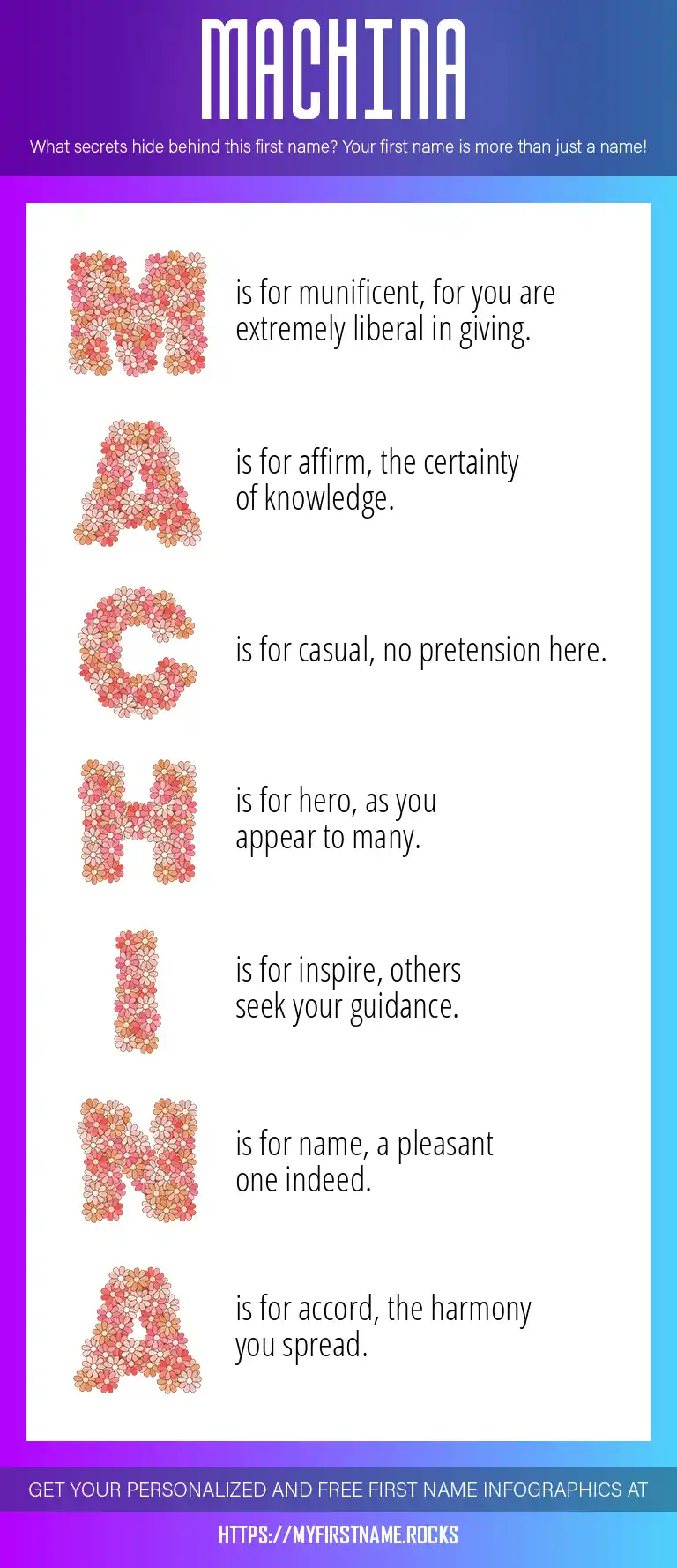 MACHINA

What secrets hide behind this first name? Your first name is more than just a name!

M is for munificent, for you are extremely liberal in giving.

A is for affirm, the certainty of knowledge.

C is for casual, no pretension here.

H is for hero, as you appear to many.

I is for inspire, others seek your guidance.

N is for name, a pleasant one indeed.

A is for accord, the harmony you spread.

GET YOUR PERSONALIZED AND FREE FIRST NAME INFOGRAPHICS AT

HTTPS://MYFIRSTNAME.ROCKS