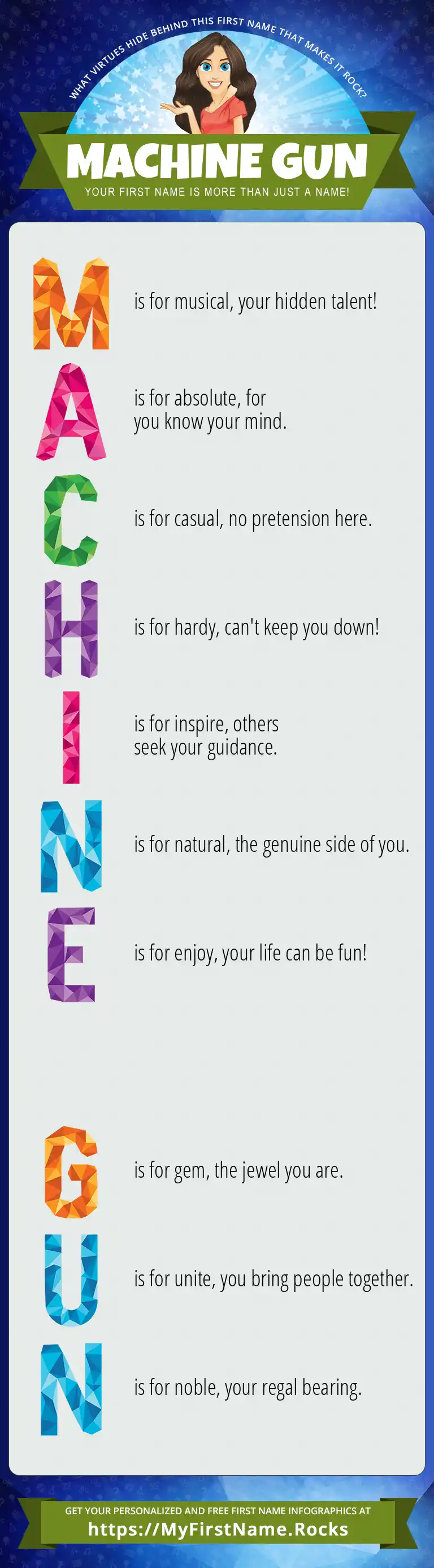 WHAT VIRTUES HIDE BEHIND THIS FIRST NAME THAT MAKES IT ROCK?

MACHINE GUN

YOUR FIRST NAME IS MORE THAN JUST A NAME!

M is for musical, your hidden talent!

A is for absolute, for you know your mind.

C is for casual, no pretension here.

H is for hardy, can't keep you down!

I is for inspire, others seek your guidance.

N is for natural, the genuine side of you.

E is for enjoy, your life can be fun!

G is for gem, the jewel you are.

U is for unite, you bring people together.

N is for noble, your regal bearing.

GET YOUR PERSONALIZED AND FREE FIRST NAME INFOGRAPHICS AT
https://MyFirstName.Rocks