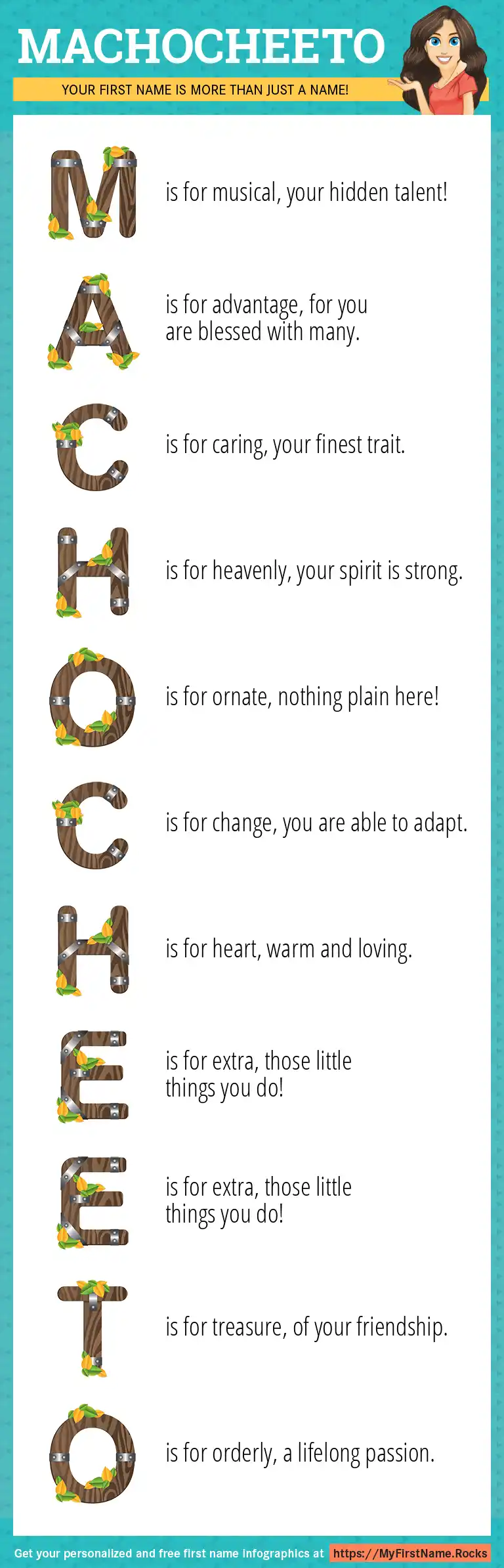 MACHOCHEETO

YOUR FIRST NAME IS MORE THAN JUST A NAME!

M is for musical, your hidden talent!

A is for advantage, for you are blessed with many.

C is for caring, your finest trait.

H is for heavenly, your spirit is strong.

O is for ornate, nothing plain here!

C is for change, you are able to adapt.

H is for heart, warm and loving.

E is for extra, those little things you do!

E is for extra, those little things you do!

T is for treasure, of your friendship.

O is for orderly, a lifelong passion.

Get your personalized and free first name infographics at https://MyFirstName.Rocks