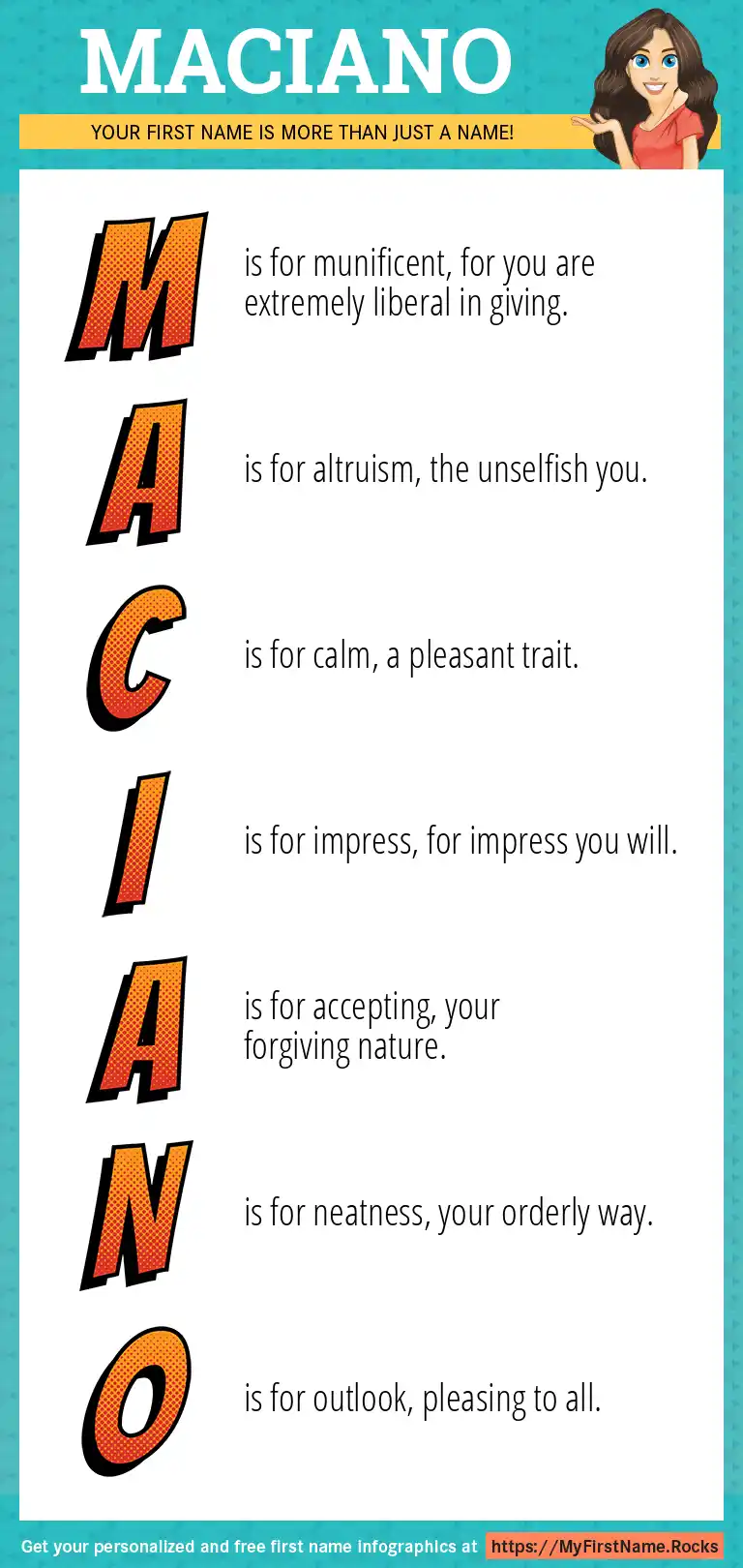 MACIANO

YOUR FIRST NAME IS MORE THAN JUST A NAME!

M is for munificent, for you are extremely liberal in giving.

A is for altruism, the unselfish you.

C is for calm, a pleasant trait.

I is for impress, for impress you will.

A is for accepting, your forgiving nature.

N is for neatness, your orderly way.

O is for outlook, pleasing to all.

Get your personalized and free first name infographics at https://MyFirstName.Rocks