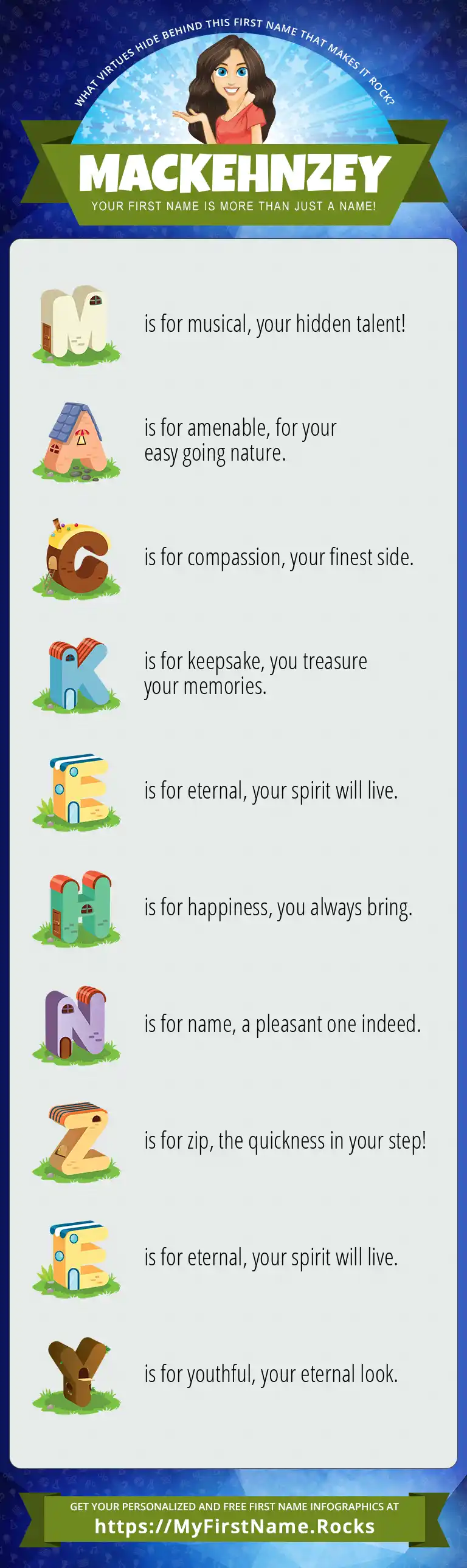 WHAT VIRTUES HIDE BEHIND THIS FIRST NAME THAT MAKES IT ROCK?

MACKEHNZEY

YOUR FIRST NAME IS MORE THAN JUST A NAME!

M is for musical, your hidden talent!

A is for amenable, for your easy going nature.

C is for compassion, your finest side.

K is for keepsake, you treasure your memories.

E is for eternal, your spirit will live.

H is for happiness, you always bring.

N is for name, a pleasant one indeed.

Z is for zip, the quickness in your step!

E is for eternal, your spirit will live.

Y is for youthful, your eternal look.

GET YOUR PERSONALIZED AND FREE FIRST NAME INFOGRAPHICS AT

https://MyFirstName.Rocks