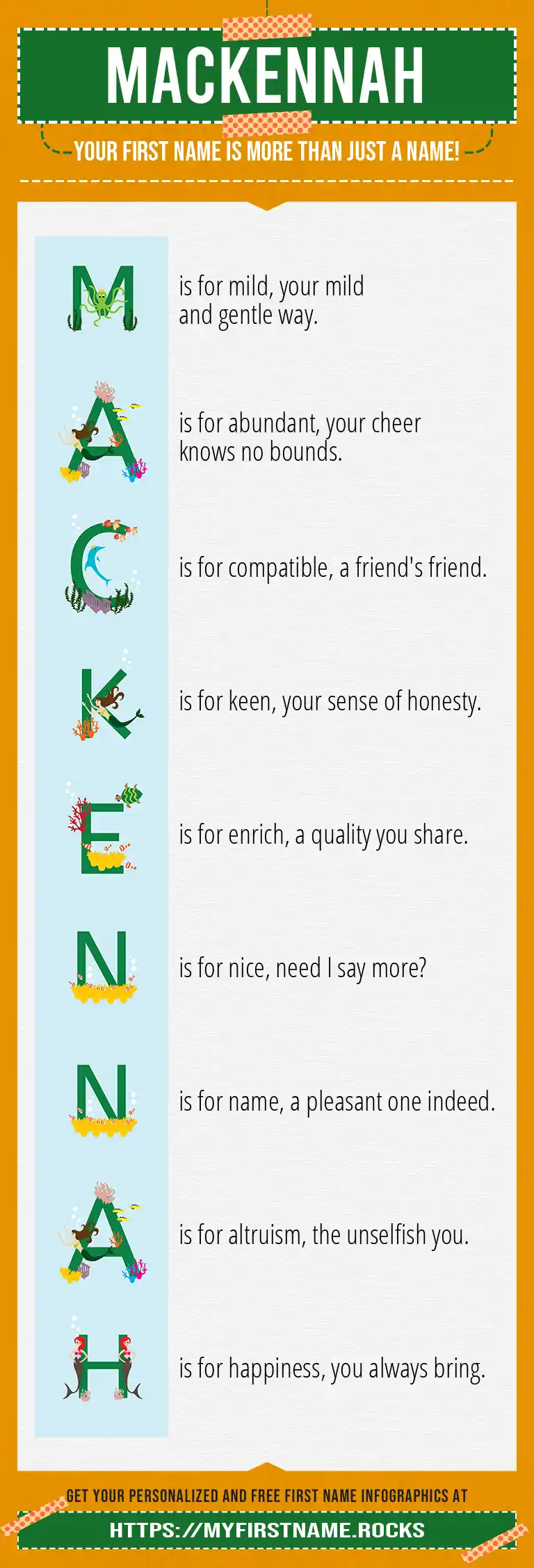 MACKENNAH

YOUR FIRST NAME IS MORE THAN JUST A NAME!

M is for mild, your mild and gentle way.

A is for abundant, your cheer knows no bounds.

C is for compatible, a friend's friend.

K is for keen, your sense of honesty.

E is for enrich, a quality you share.

N is for nice, need I say more?

N is for name, a pleasant one indeed.

A is for altruism, the unselfish you.

H is for happiness, you always bring.

GET YOUR PERSONALIZED AND FREE FIRST NAME INFOGRAPHICS AT

HTTPS://MYFIRSTNAME.ROCKS