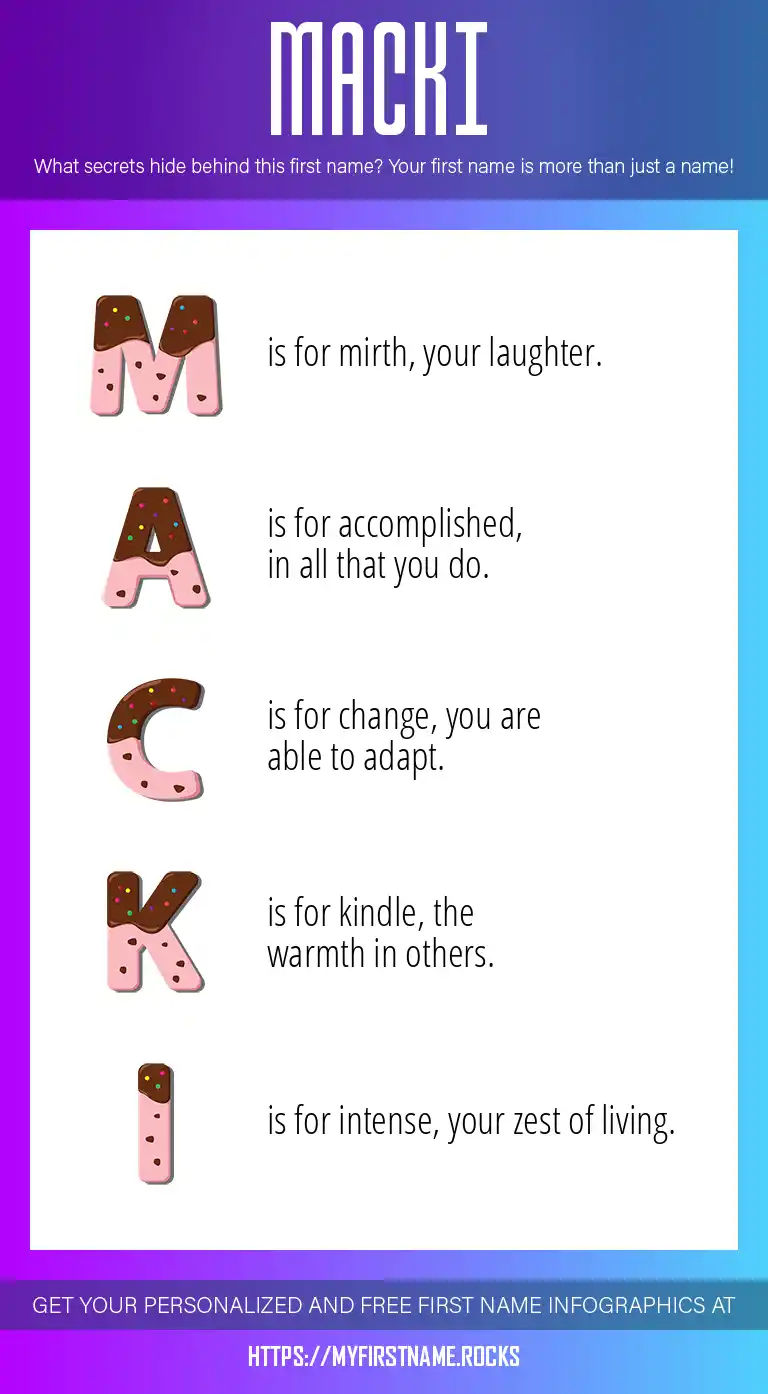 MACKI

What secrets hide behind this first name? Your first name is more than just a name!

M is for mirth, your laughter.

A is for accomplished, in all that you do.

C is for change, you are able to adapt.

K is for kindle, the warmth in others.

I is for intense, your zest of living.

GET YOUR PERSONALIZED AND FREE FIRST NAME INFOGRAPHICS AT

HTTPS://MYFIRSTNAME.ROCKS