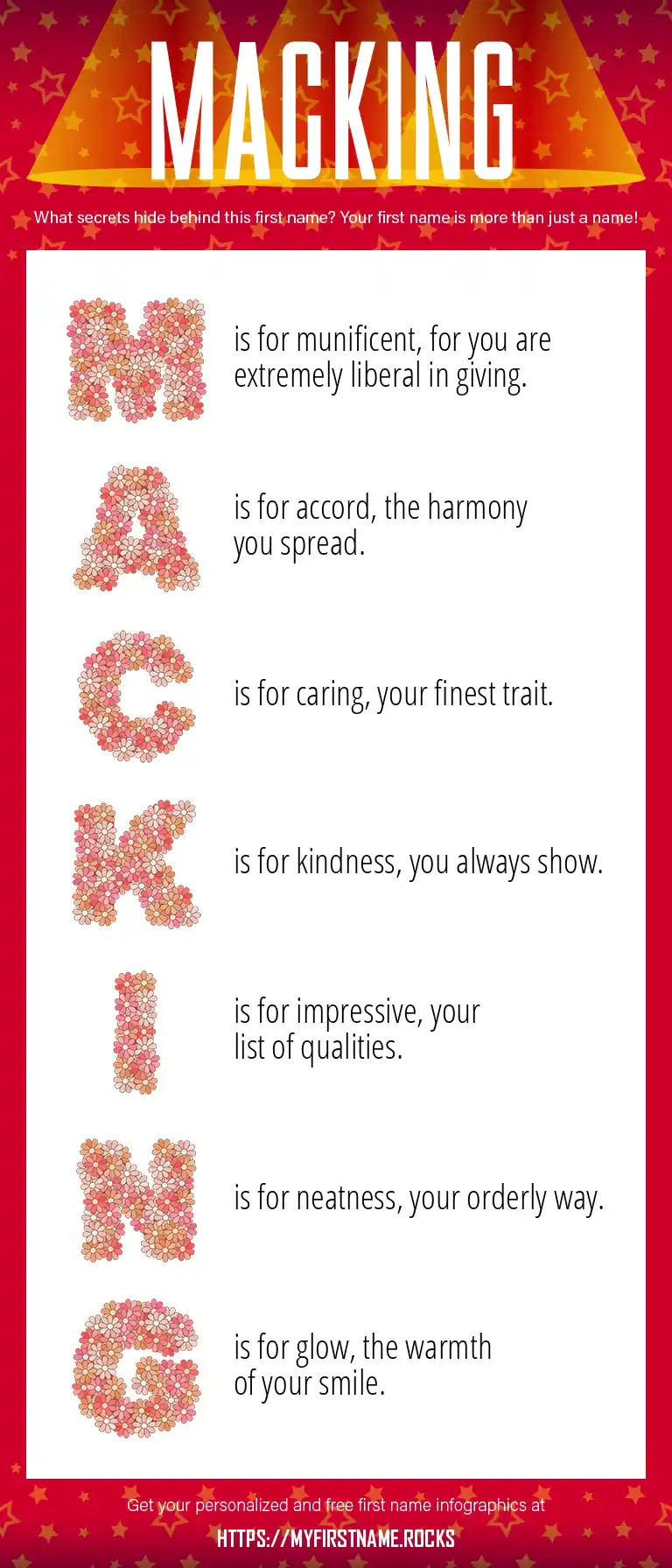 MACKING

What secrets hide behind this first name? Your first name is more than just a name!

M is for munificent, for you are extremely liberal in giving.

A is for accord, the harmony you spread.

C is for caring, your finest trait.

K is for kindness, you always show.

I is for impressive, your list of qualities.

N is for neatness, your orderly way.

G is for glow, the warmth of your smile.

Get your personalized and free first name infographics at

HTTPS://MYFIRSTNAME.ROCKS