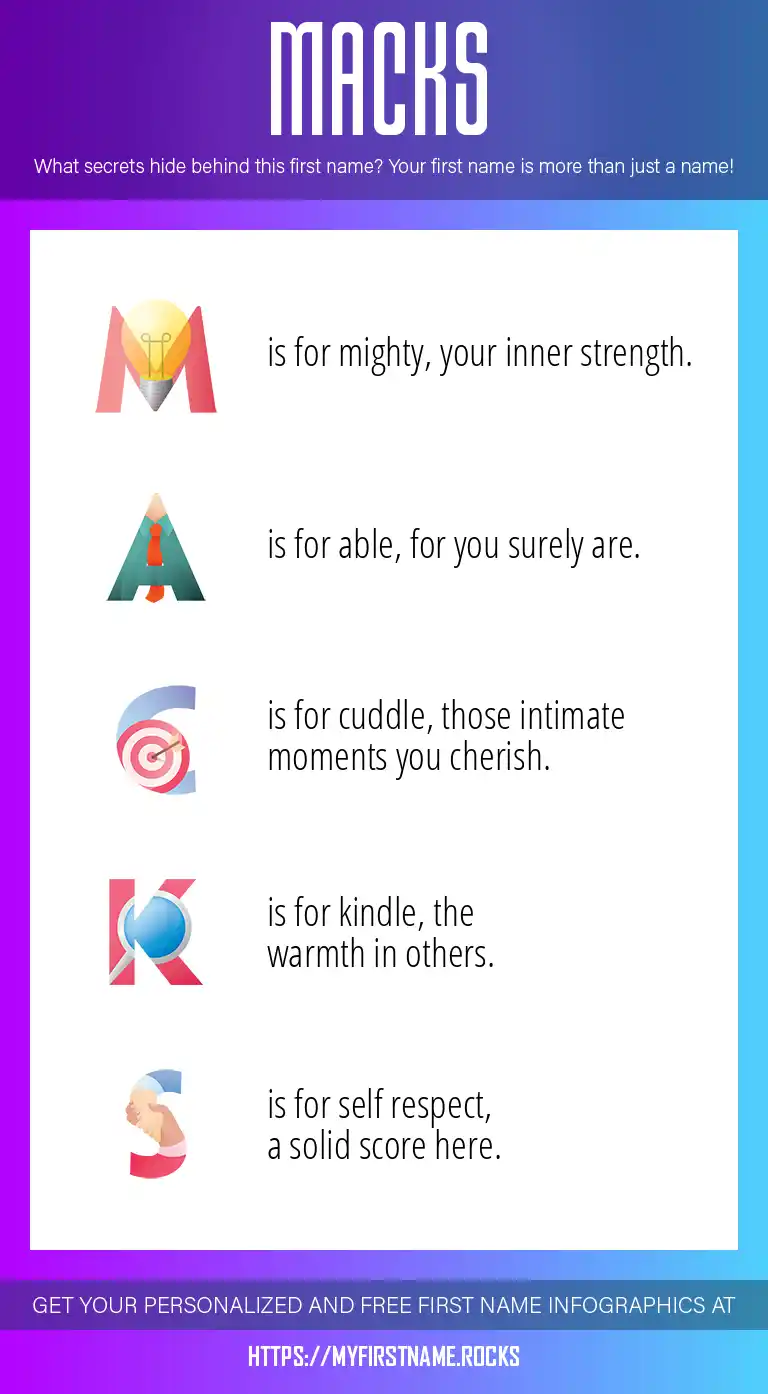 MACKS

What secrets hide behind this first name? Your first name is more than just a name!

M is for mighty, your inner strength.

A is for able, for you surely are.

C is for cuddle, those intimate moments you cherish.

K is for kindle, the warmth in others.

S is for self respect, a solid score here.

GET YOUR PERSONALIZED AND FREE FIRST NAME INFOGRAPHICS AT

HTTPS://MYFIRSTNAME.ROCKS