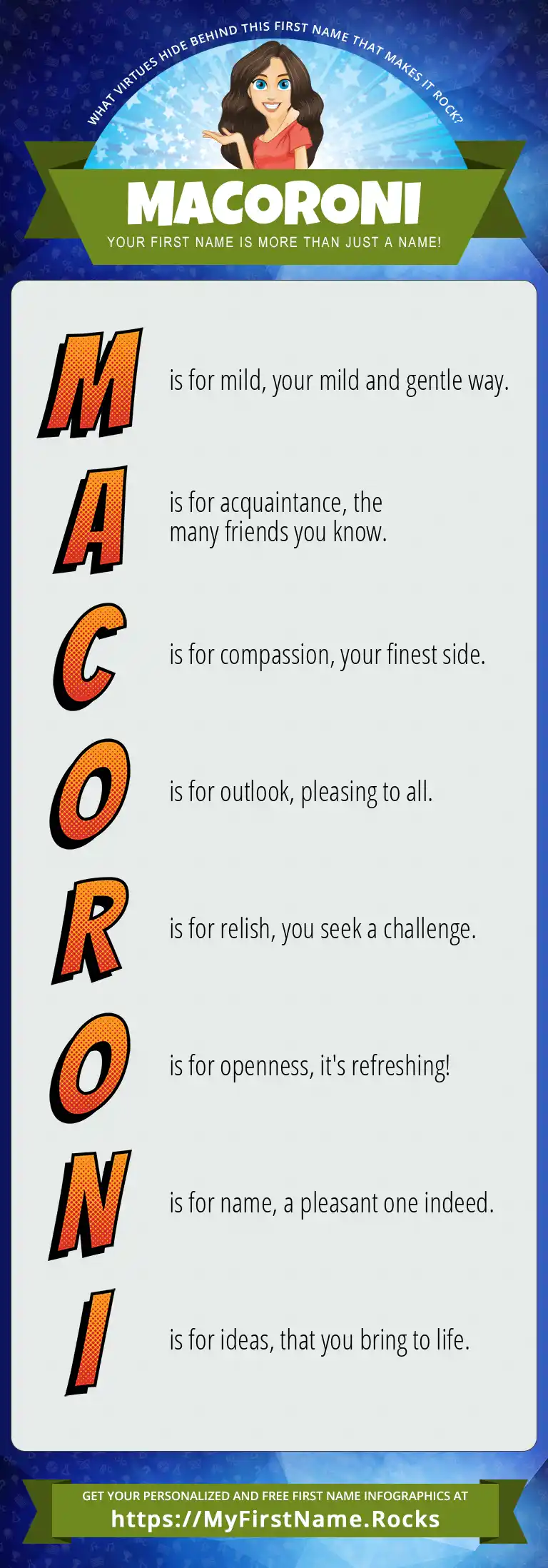 WHAT VIRTUES HIDE BEHIND THIS FIRST NAME THAT MAKES IT ROCK?

MACORONI

YOUR FIRST NAME IS MORE THAN JUST A NAME!

M is for mild, your mild and gentle way.

A is for acquaintance, the many friends you know.

C is for compassion, your finest side.

O is for outlook, pleasing to all.

R is for relish, you seek a challenge.

O is for openness, it's refreshing!

N is for name, a pleasant one indeed.

I is for ideas, that you bring to life.

GET YOUR PERSONALIZED AND FREE FIRST NAME INFOGRAPHICS AT
https://MyFirstName.Rocks