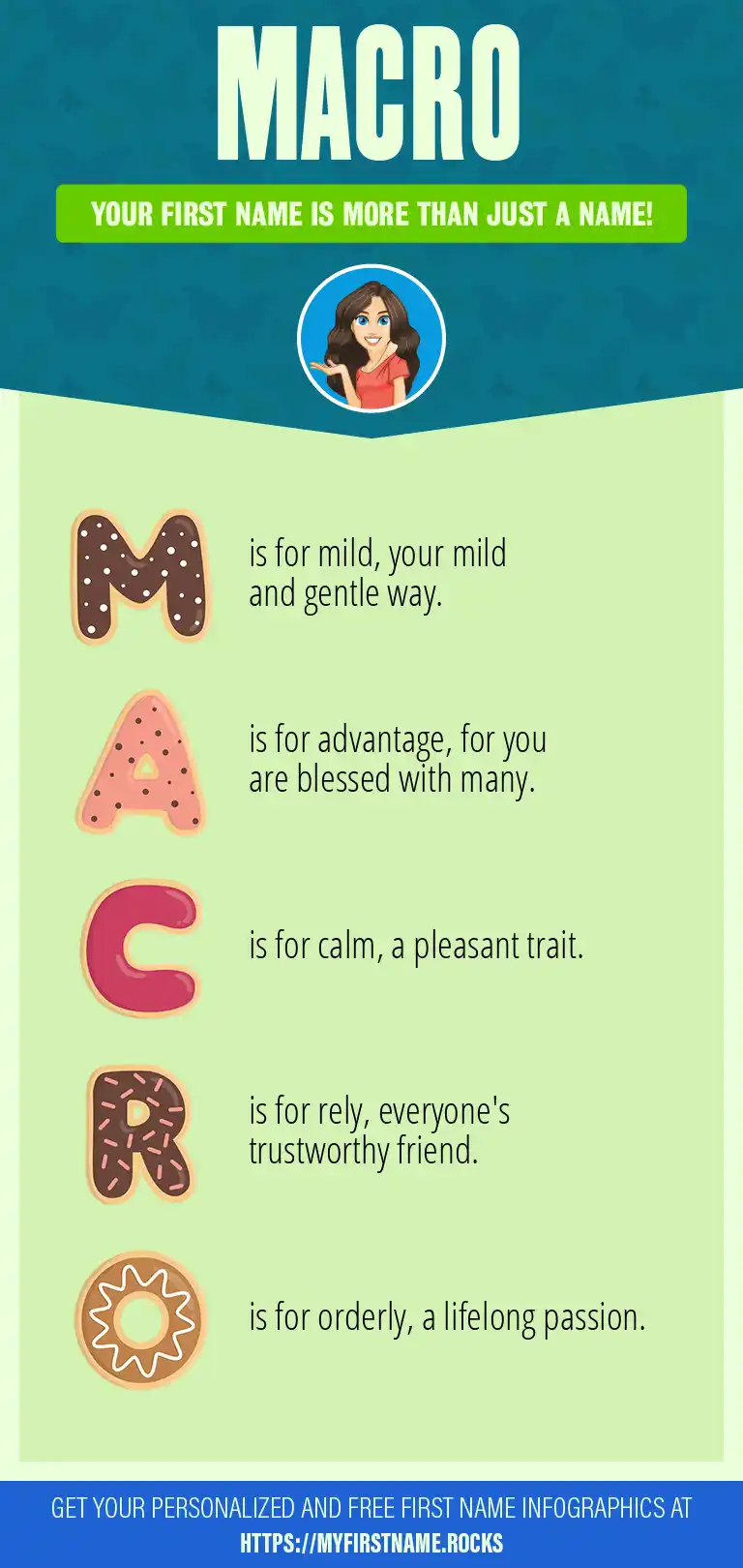 MACRO

YOUR FIRST NAME IS MORE THAN JUST A NAME!

M is for mild, your mild and gentle way.

A is for advantage, for you are blessed with many.

C is for calm, a pleasant trait.

R is for rely, everyone's trustworthy friend.

O is for orderly, a lifelong passion.

GET YOUR PERSONALIZED AND FREE FIRST NAME INFOGRAPHICS AT HTTPS://MYFIRSTNAME.ROCKS