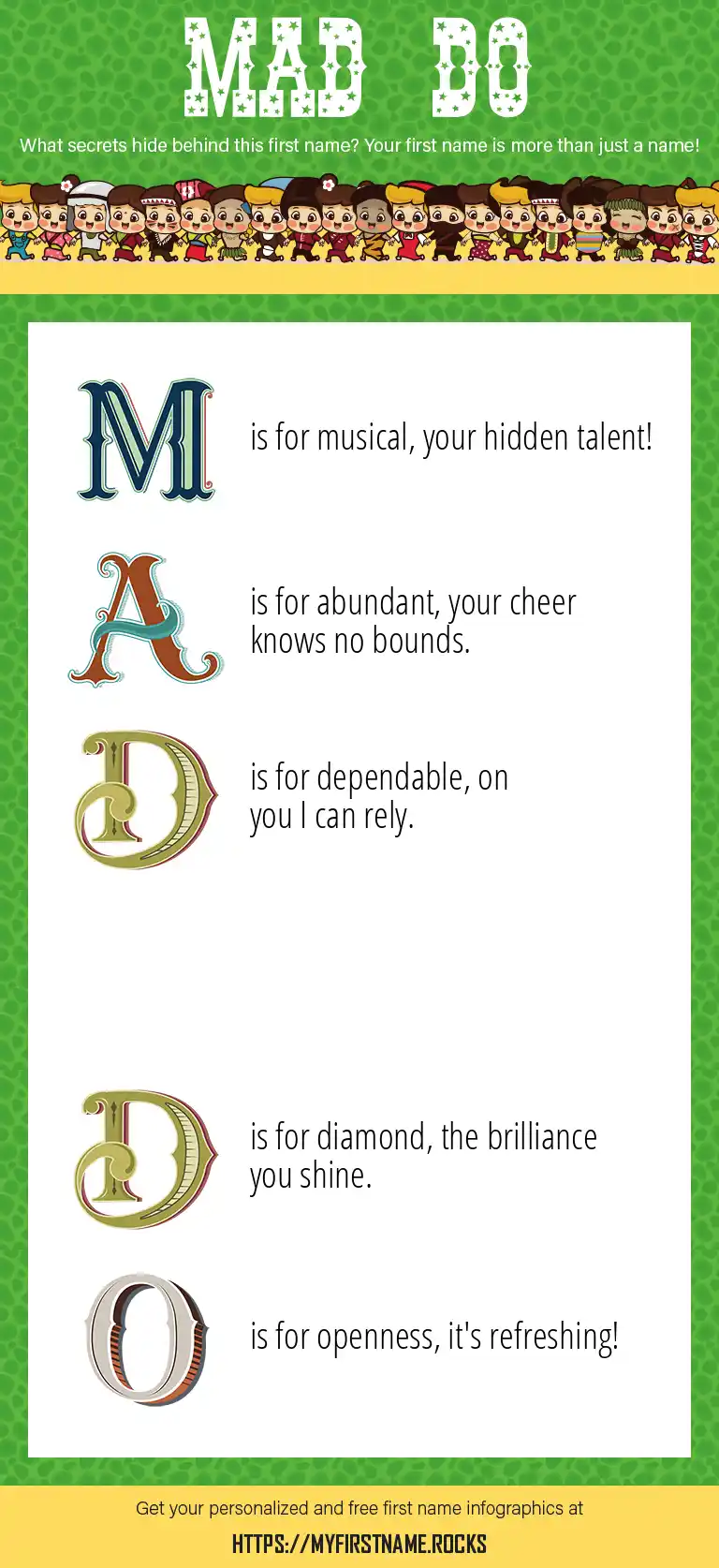 MAD DO

What secrets hide behind this first name? Your first name is more than just a name!

M is for musical, your hidden talent!

A is for abundant, your cheer knows no bounds.

D is for dependable, on you I can rely.

D is for diamond, the brilliance you shine.

O is for openness, it's refreshing!

Get your personalized and free first name infographics at

HTTPS://MYFIRSTNAME.ROCKS