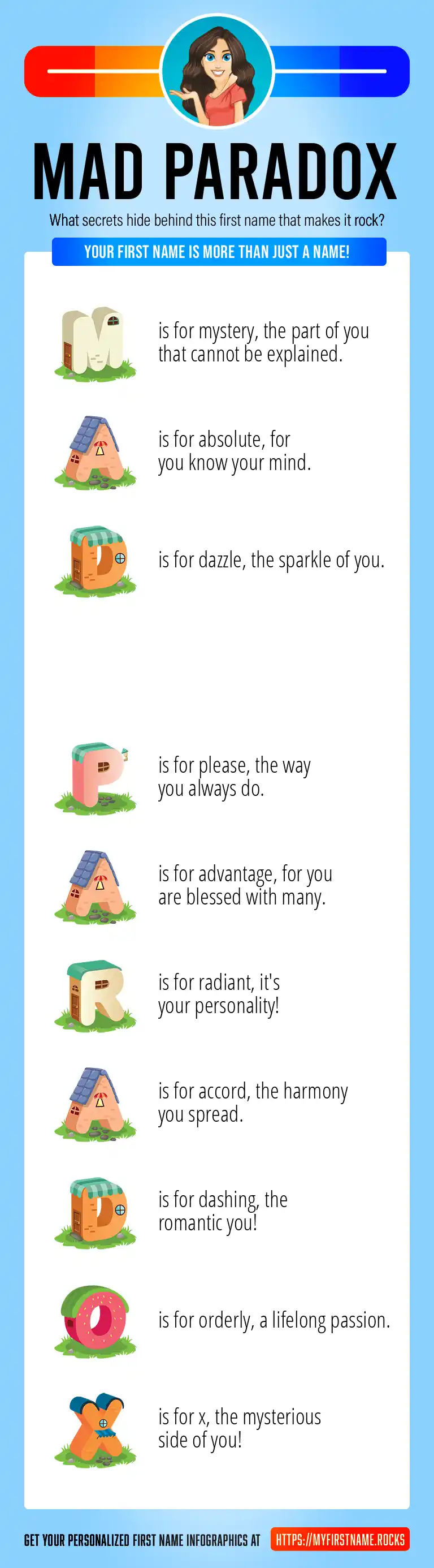 MAD PARADOX

What secrets hide behind this first name that makes it rock?

YOUR FIRST NAME IS MORE THAN JUST A NAME!

M is for mystery, the part of you that cannot be explained.

A is for absolute, for you know your mind.

D is for dazzle, the sparkle of you.

P is for please, the way you always do.

A is for advantage, for you are blessed with many.

R is for radiant, it's your personality!

A is for accord, the harmony you spread.

D is for dashing, the romantic you!

O is for orderly, a lifelong passion.

X is for x, the mysterious side of you!

GET YOUR PERSONALIZED FIRST NAME INFOGRAPHICS AT HTTPS://MYFIRSTNAME.ROCKS