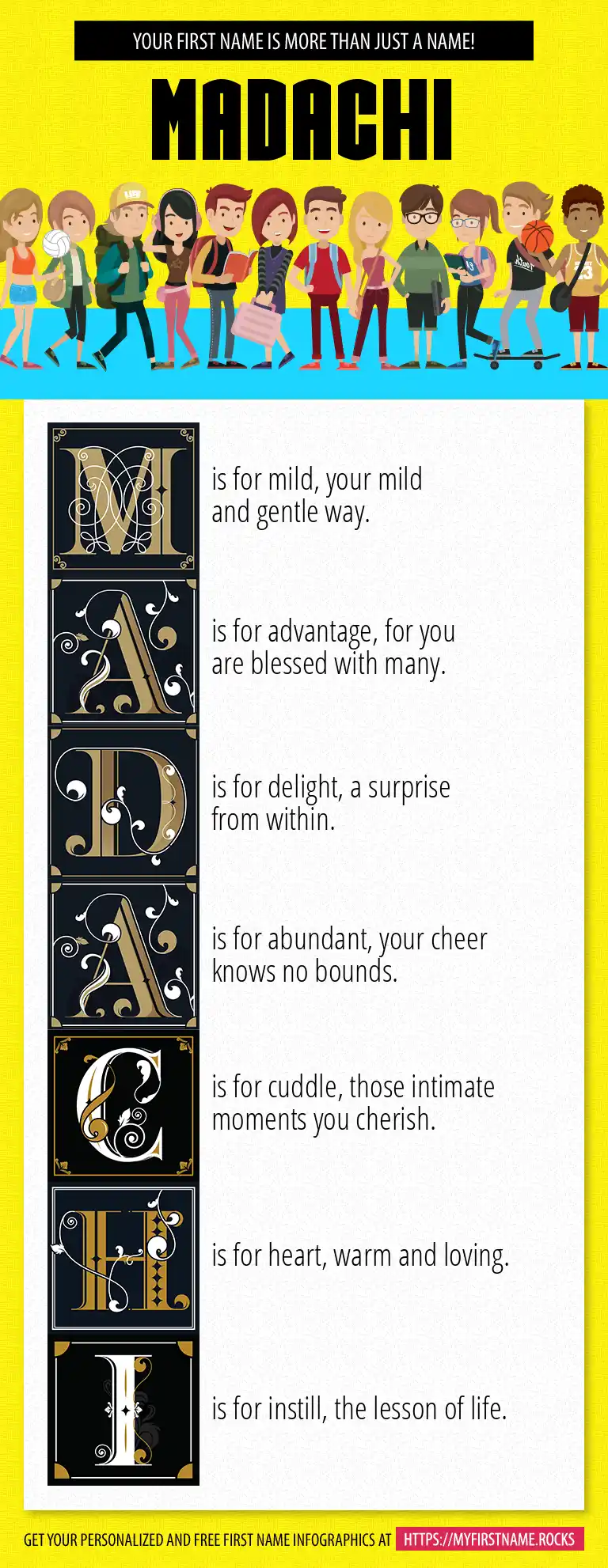 YOUR FIRST NAME IS MORE THAN JUST A NAME!

MADACHI

M is for mild, your mild and gentle way.

A is for advantage, for you are blessed with many.

D is for delight, a surprise from within.

A is for abundant, your cheer knows no bounds.

C is for cuddle, those intimate moments you cherish.

H is for heart, warm and loving.

I is for instill, the lesson of life.

GET YOUR PERSONALIZED AND FREE FIRST NAME INFOGRAPHICS AT HTTPS://MYFIRSTNAME.ROCKS