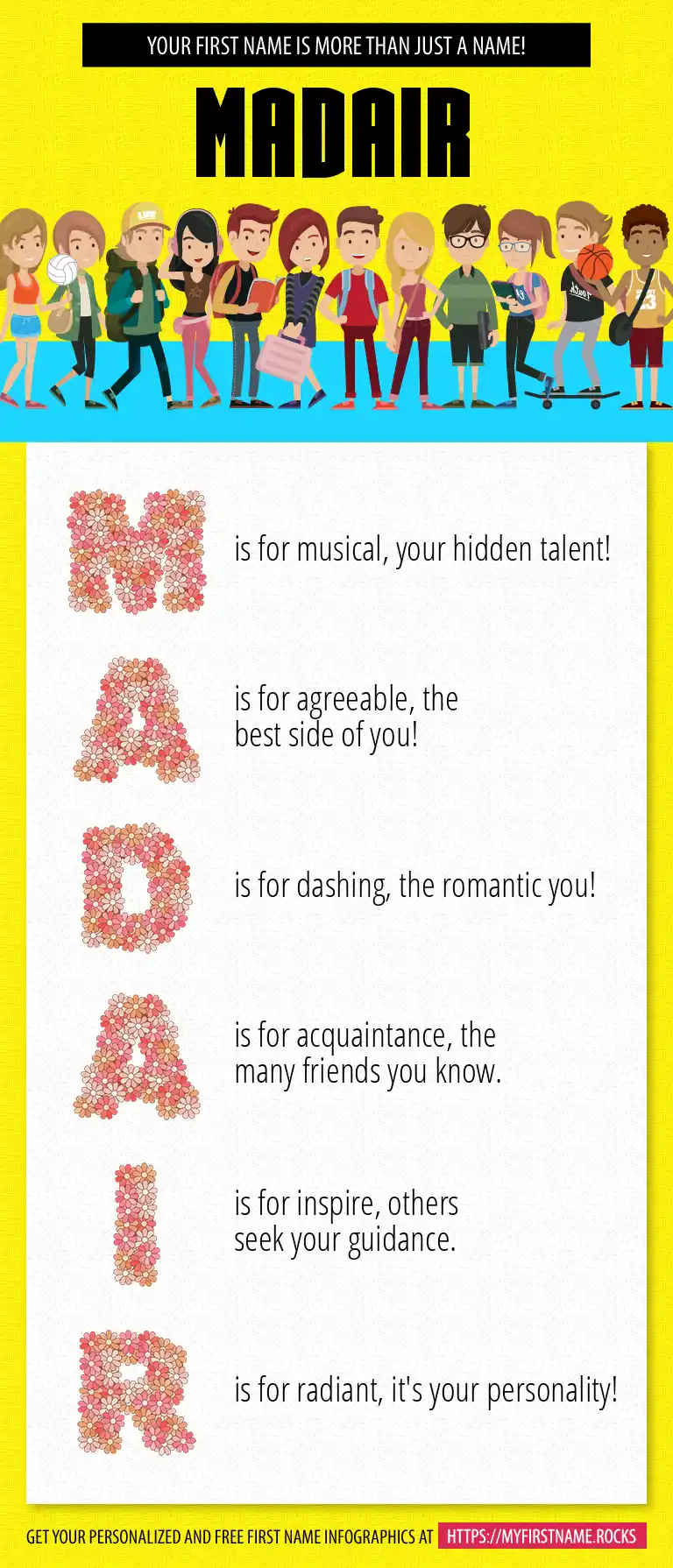 YOUR FIRST NAME IS MORE THAN JUST A NAME!

MADAIR

M is for musical, your hidden talent!

A is for agreeable, the best side of you!

D is for dashing, the romantic you!

A is for acquaintance, the many friends you know.

I is for inspire, others seek your guidance.

R is for radiant, it's your personality!

GET YOUR PERSONALIZED AND FREE FIRST NAME INFOGRAPHICS AT HTTPS://MYFIRSTNAME.ROCKS