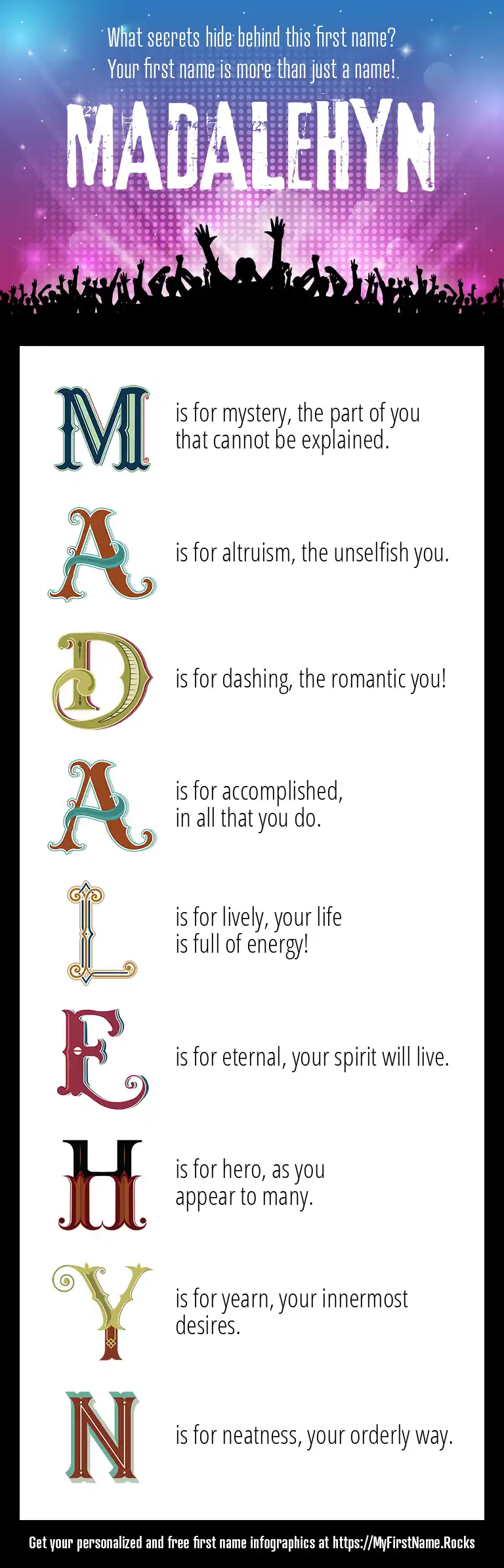 What secrets hide behind this first name?
Your first name is more than just a name!

MADALEHYN

M is for mystery, the part of you that cannot be explained.

A is for altruism, the unselfish you.

D is for dashing, the romantic you!

A is for accomplished, in all that you do.

L is for lively, your life is full of energy!

E is for eternal, your spirit will live.

H is for hero, as you appear to many.

Y is for yearn, your innermost desires.

N is for neatness, your orderly way.

Get your personalized and free first name infographics at https://MyFirstName.Rocks