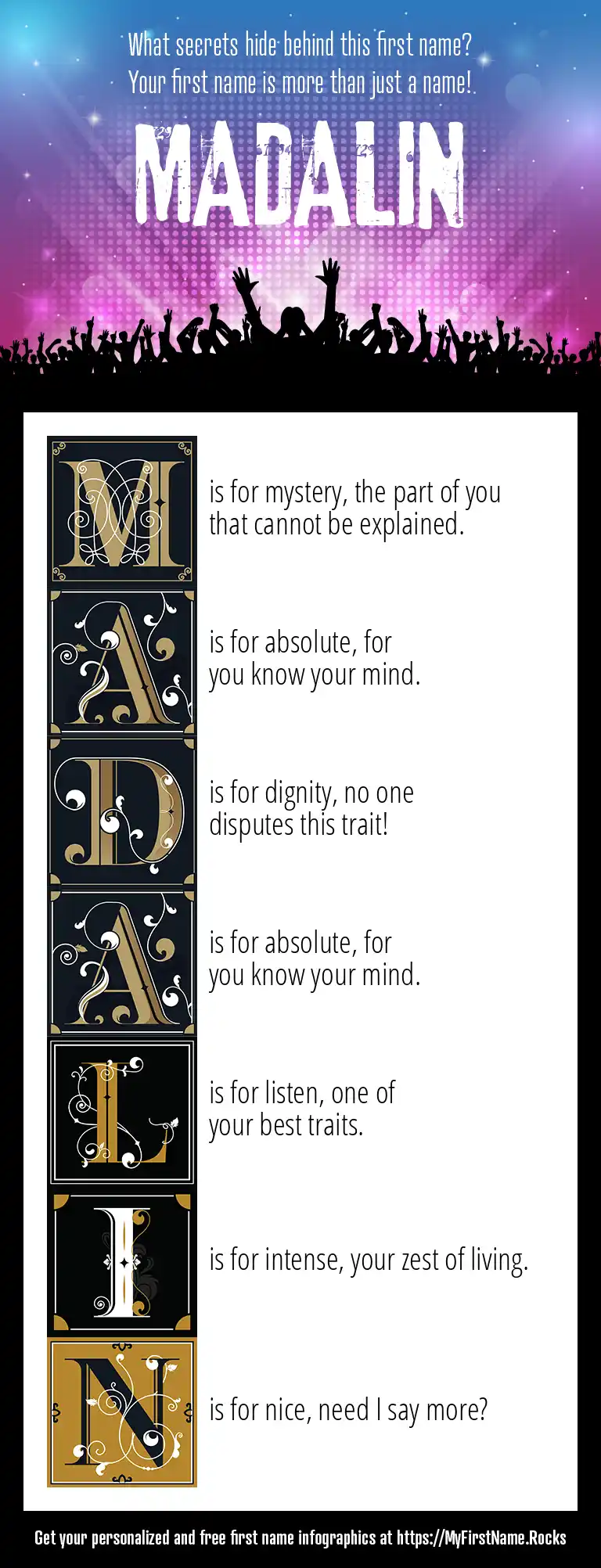 What secrets hide behind this first name?
Your first name is more than just a name!

MADALIN

M is for mystery, the part of you that cannot be explained.

A is for absolute, for you know your mind.

D is for dignity, no one disputes this trait!

A is for absolute, for you know your mind.

L is for listen, one of your best traits.

I is for intense, your zest of living.

N is for nice, need I say more?

Get your personalized and free first name infographics at https://MyFirstName.Rocks