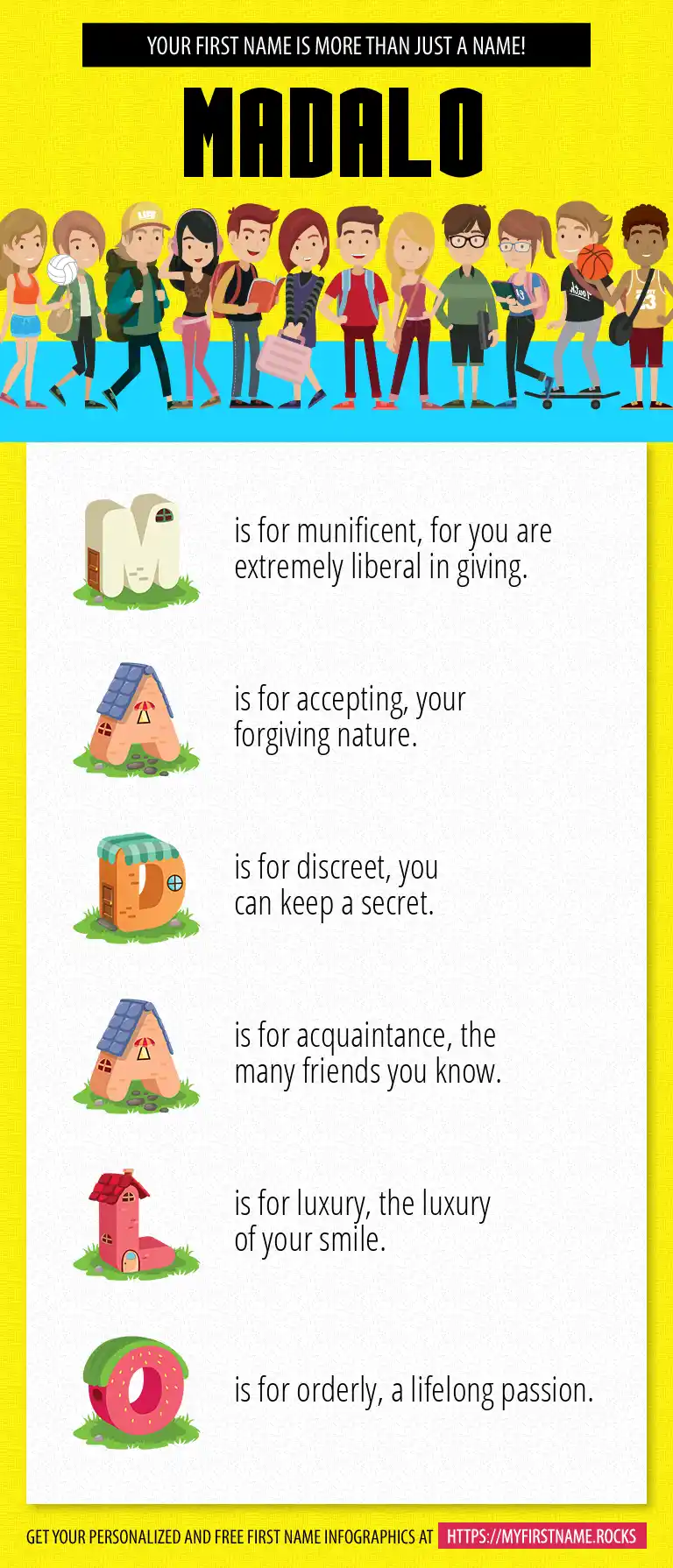 YOUR FIRST NAME IS MORE THAN JUST A NAME!

MADALO

M is for munificent, for you are extremely liberal in giving.

A is for accepting, your forgiving nature.

D is for discreet, you can keep a secret.

A is for acquaintance, the many friends you know.

L is for luxury, the luxury of your smile.

O is for orderly, a lifelong passion.

GET YOUR PERSONALIZED AND FREE FIRST NAME INFOGRAPHICS AT HTTPS://MYFIRSTNAME.ROCKS