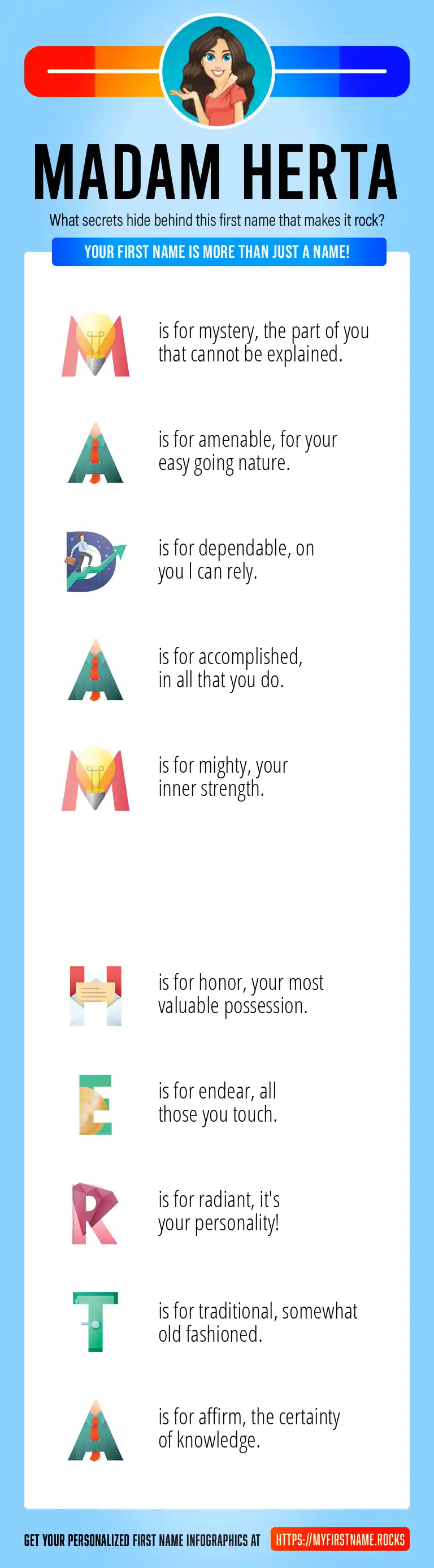 MADAM HERTA

What secrets hide behind this first name that makes it rock?

YOUR FIRST NAME IS MORE THAN JUST A NAME!

M is for mystery, the part of you that cannot be explained.

A is for amenable, for your easy going nature.

D is for dependable, on you I can rely.

A is for accomplished, in all that you do.

M is for mighty, your inner strength.

H is for honor, your most valuable possession.

E is for endear, all those you touch.

R is for radiant, it's your personality!

T is for traditional, somewhat old fashioned.

A is for affirm, the certainty of knowledge.

GET YOUR PERSONALIZED FIRST NAME INFOGRAPHICS AT HTTPS://MYFIRSTNAME.ROCKS