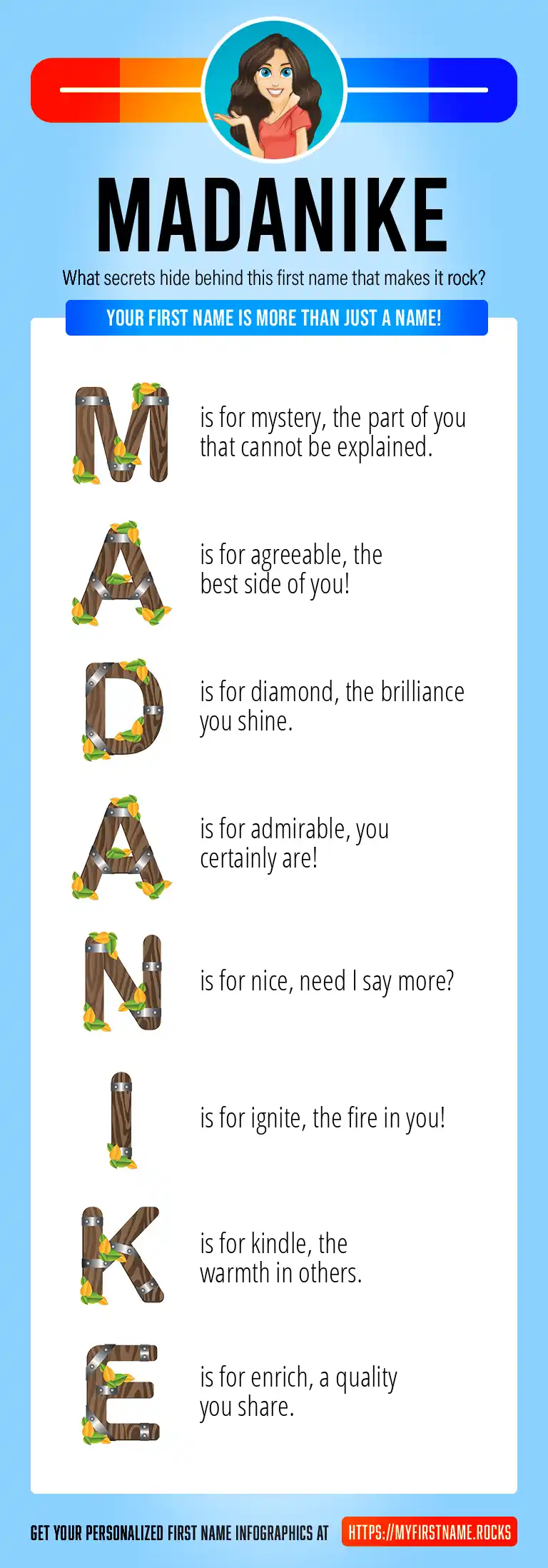 MADANIKE

What secrets hide behind this first name that makes it rock?

YOUR FIRST NAME IS MORE THAN JUST A NAME!

M is for mystery, the part of you that cannot be explained.

A is for agreeable, the best side of you!

D is for diamond, the brilliance you shine.

A is for admirable, you certainly are!

N is for nice, need I say more?

I is for ignite, the fire in you!

K is for kindle, the warmth in others.

E is for enrich, a quality you share.

GET YOUR PERSONALIZED FIRST NAME INFOGRAPHICS AT HTTPS://MYFIRSTNAME.ROCKS