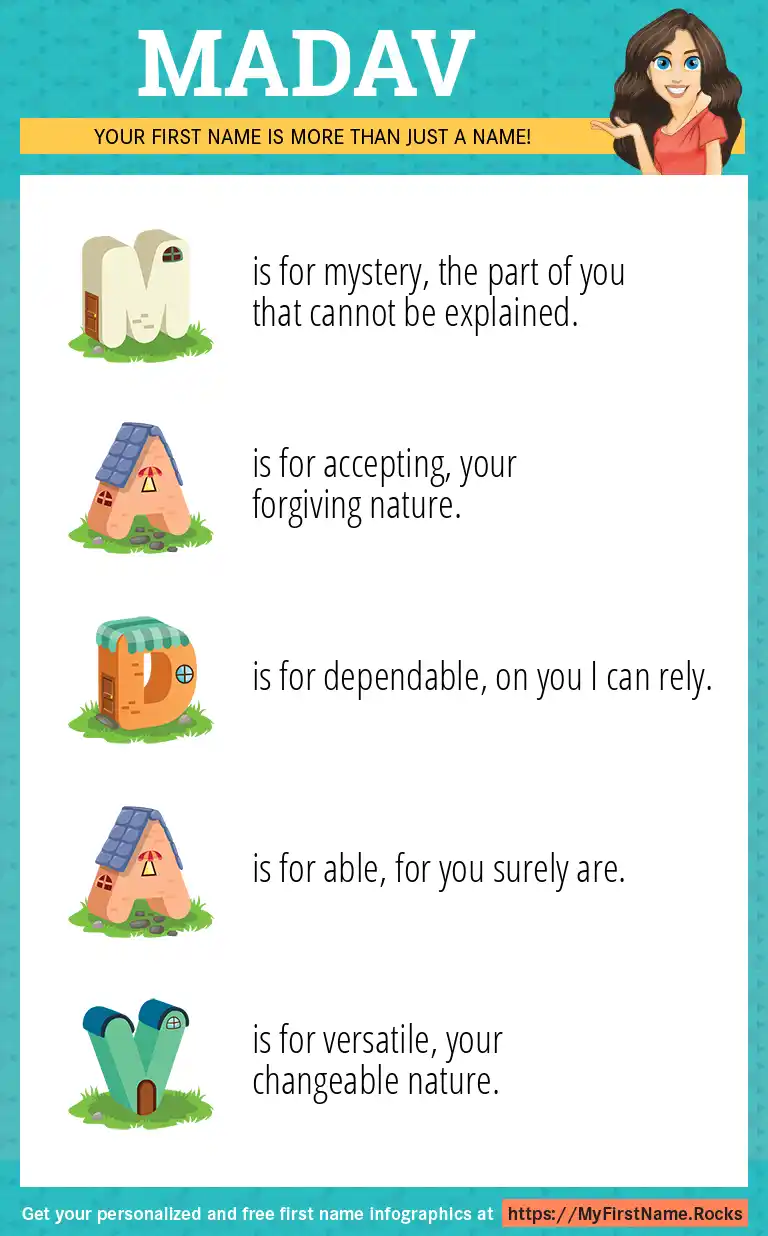 MADAV

YOUR FIRST NAME IS MORE THAN JUST A NAME!

M is for mystery, the part of you that cannot be explained.

A is for accepting, your forgiving nature.

D is for dependable, on you I can rely.

A is for able, for you surely are.

V is for versatile, your changeable nature.

Get your personalized and free first name infographics at https://MyFirstName.Rocks