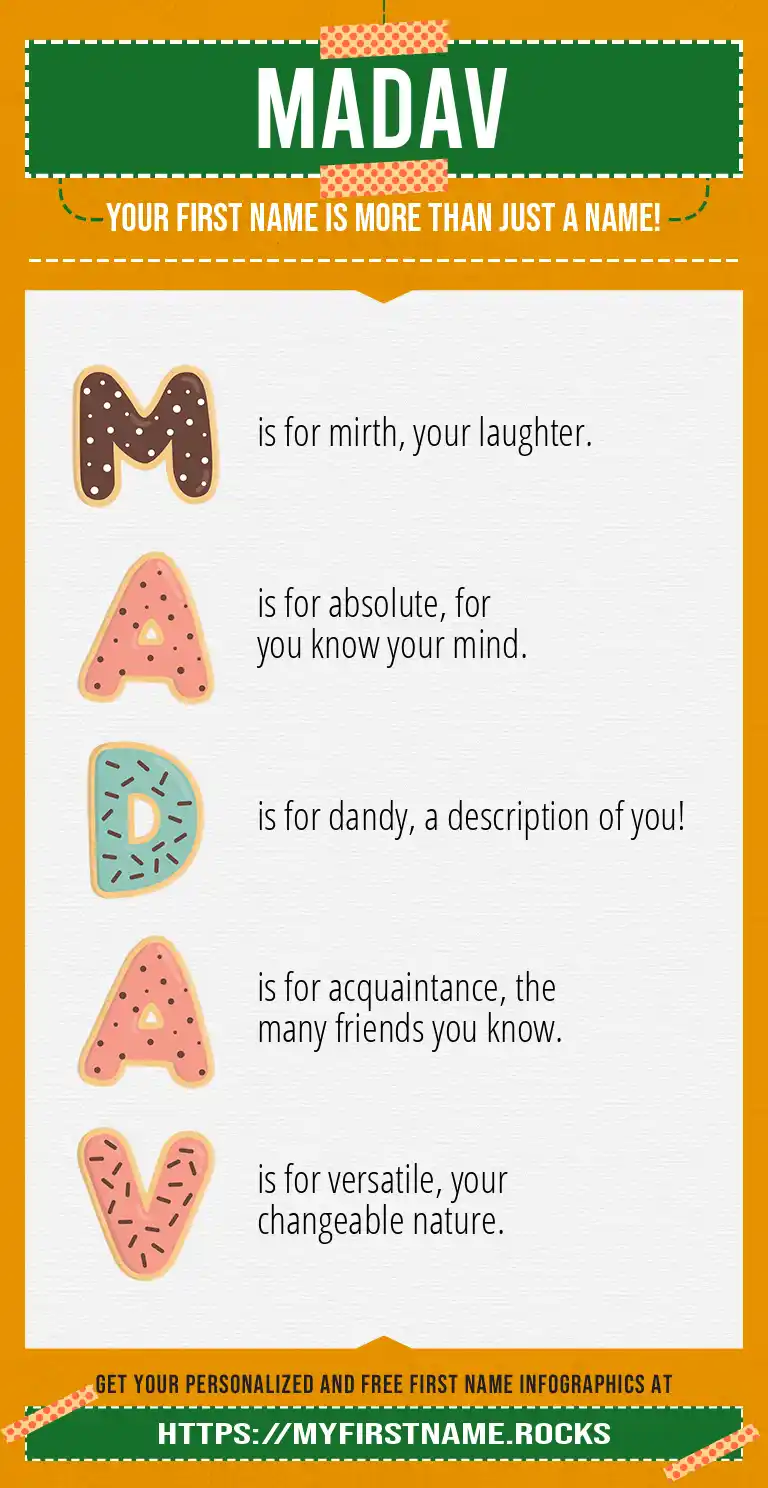 MADAV

YOUR FIRST NAME IS MORE THAN JUST A NAME!

M is for mirth, your laughter.

A is for absolute, for you know your mind.

D is for dandy, a description of you!

A is for acquaintance, the many friends you know.

V is for versatile, your changeable nature.

GET YOUR PERSONALIZED AND FREE FIRST NAME INFOGRAPHICS AT

HTTPS://MYFIRSTNAME.ROCKS