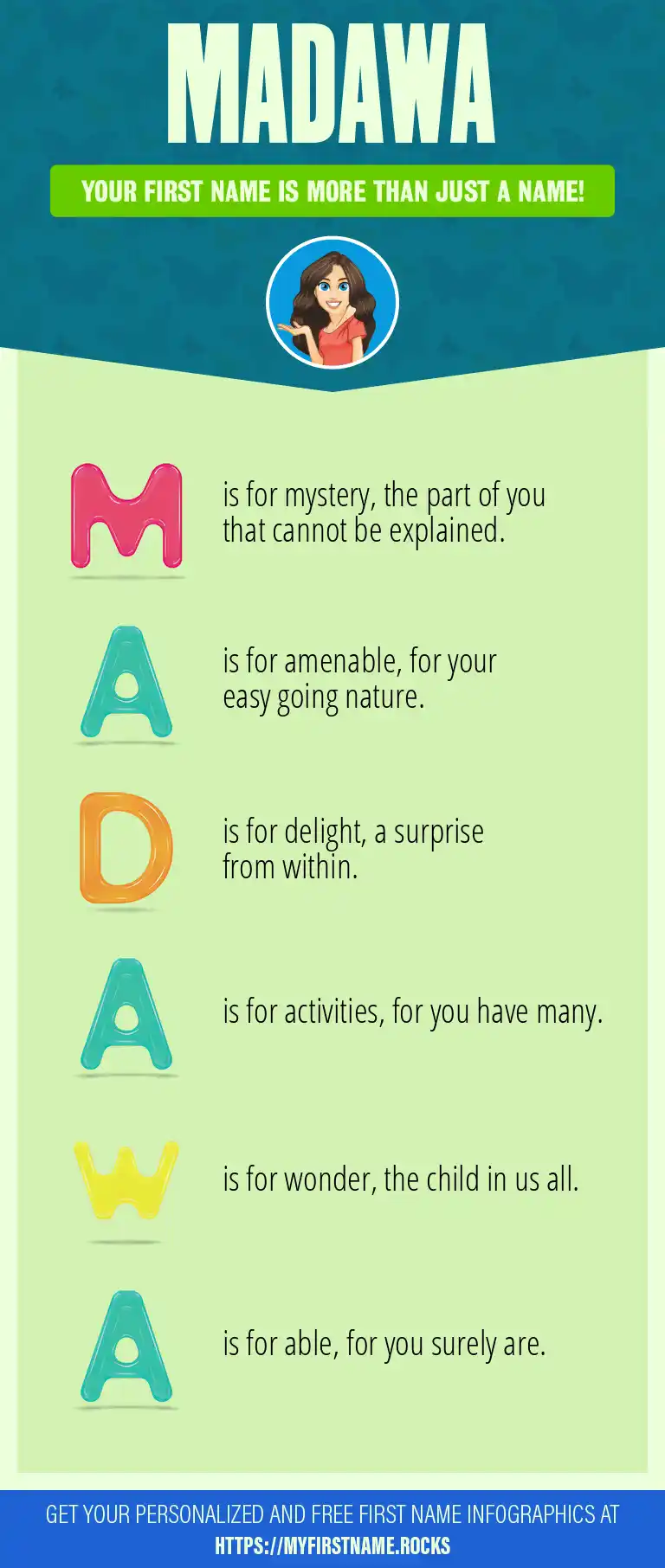 MADAWA

YOUR FIRST NAME IS MORE THAN JUST A NAME!

M is for mystery, the part of you that cannot be explained.

A is for amenable, for your easy going nature.

D is for delight, a surprise from within.

A is for activities, for you have many.

W is for wonder, the child in us all.

A is for able, for you surely are.

GET YOUR PERSONALIZED AND FREE FIRST NAME INFOGRAPHICS AT HTTPS://MYFIRSTNAME.ROCKS