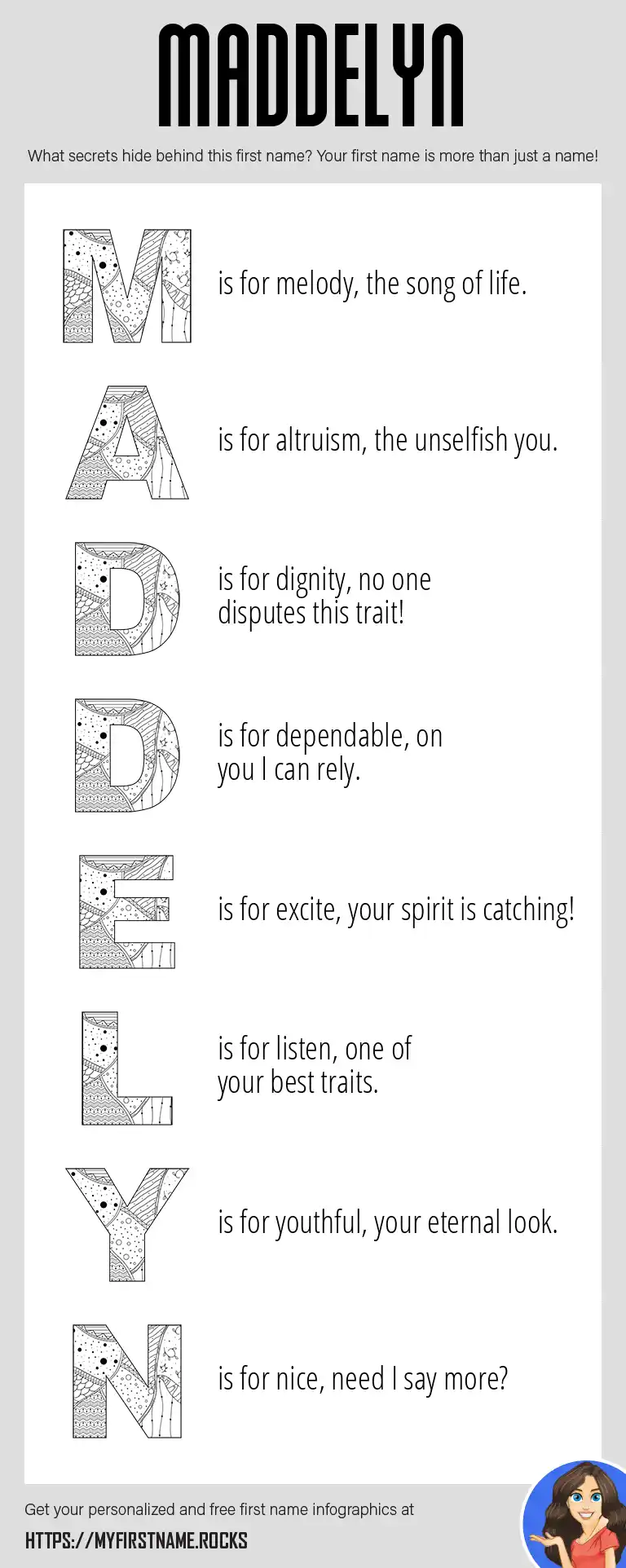 MADDELYN

What secrets hide behind this first name? Your first name is more than just a name!

M is for melody, the song of life.

A is for altruism, the unselfish you.

D is for dignity, no one disputes this trait!

D is for dependable, on you I can rely.

E is for excite, your spirit is catching!

L is for listen, one of your best traits.

Y is for youthful, your eternal look.

N is for nice, need I say more?

Get your personalized and free first name infographics at

HTTPS://MYFIRSTNAME.ROCKS