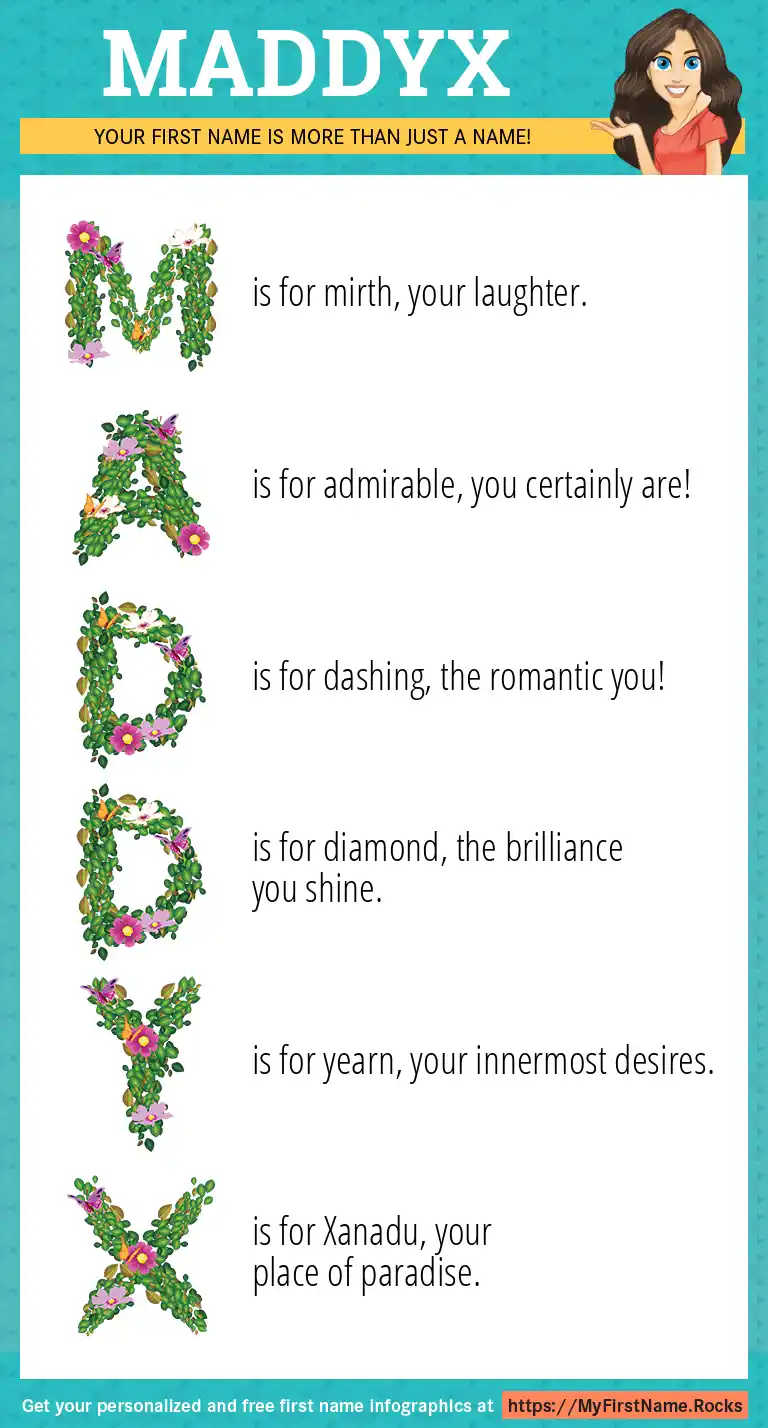 MADDYX

YOUR FIRST NAME IS MORE THAN JUST A NAME!

M is for mirth, your laughter.

A is for admirable, you certainly are!

D is for dashing, the romantic you!

D is for diamond, the brilliance you shine.

Y is for yearn, your innermost desires.

X is for Xanadu, your place of paradise.

Get your personalized and free first name infographics at https://MyFirstName.Rocks