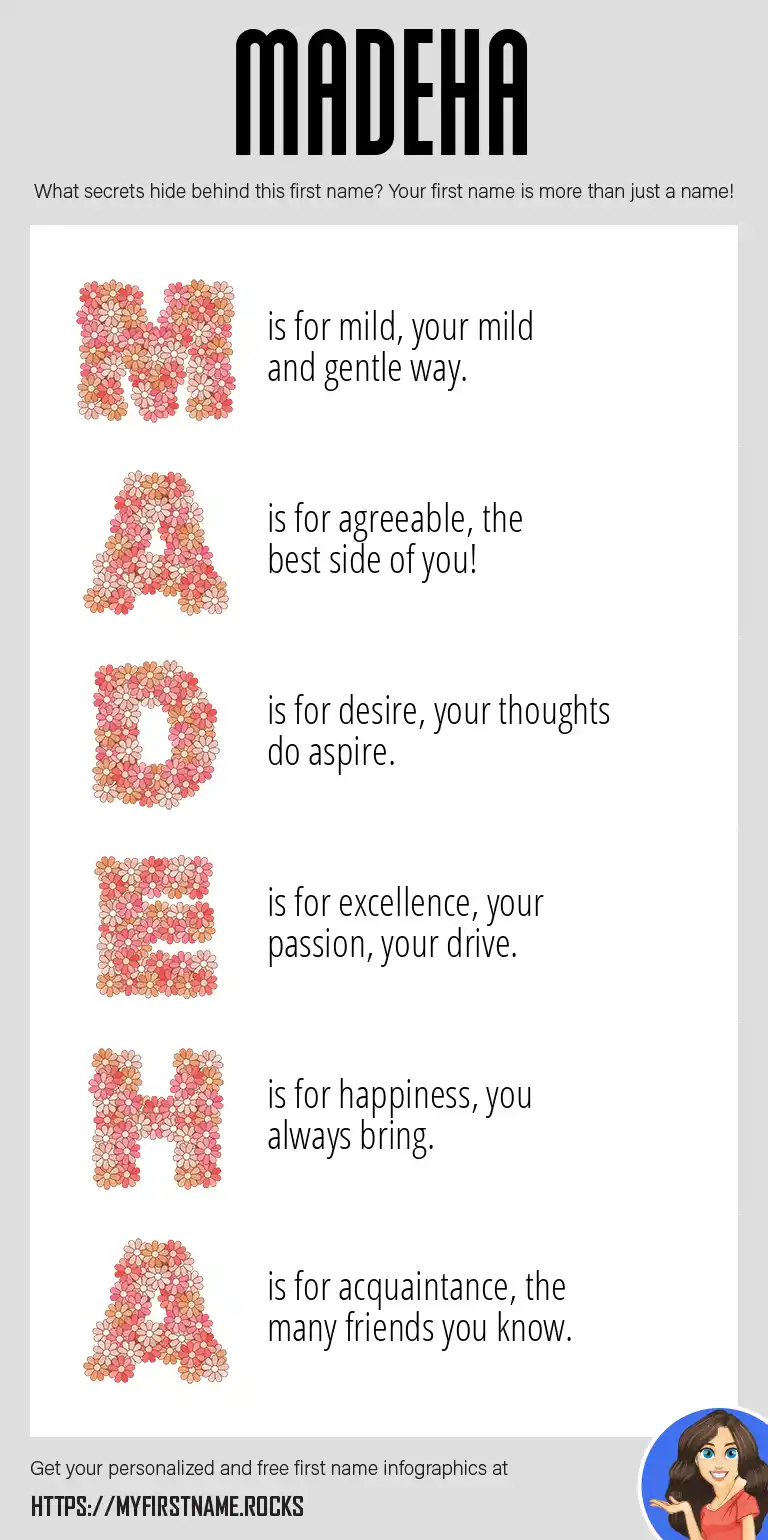 MADEHA

What secrets hide behind this first name? Your first name is more than just a name!

M is for mild, your mild and gentle way.

A is for agreeable, the best side of you!

D is for desire, your thoughts do aspire.

E is for excellence, your passion, your drive.

H is for happiness, you always bring.

A is for acquaintance, the many friends you know.

Get your personalized and free first name infographics at

HTTPS://MYFIRSTNAME.ROCKS