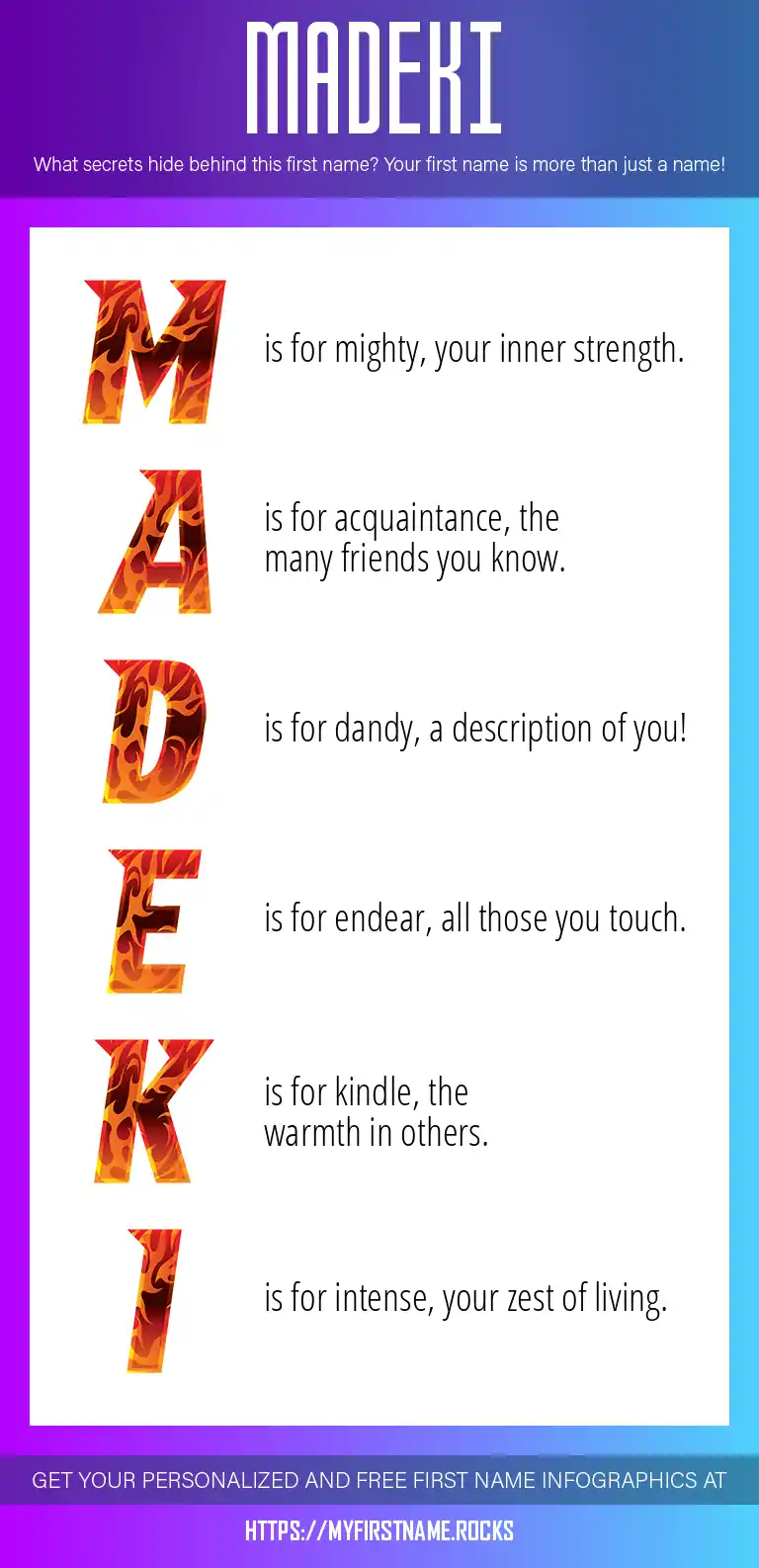 MADEKI

What secrets hide behind this first name? Your first name is more than just a name!

M is for mighty, your inner strength.

A is for acquaintance, the many friends you know.

D is for dandy, a description of you!

E is for endear, all those you touch.

K is for kindle, the warmth in others.

I is for intense, your zest of living.

GET YOUR PERSONALIZED AND FREE FIRST NAME INFOGRAPHICS AT

HTTPS://MYFIRSTNAME.ROCKS