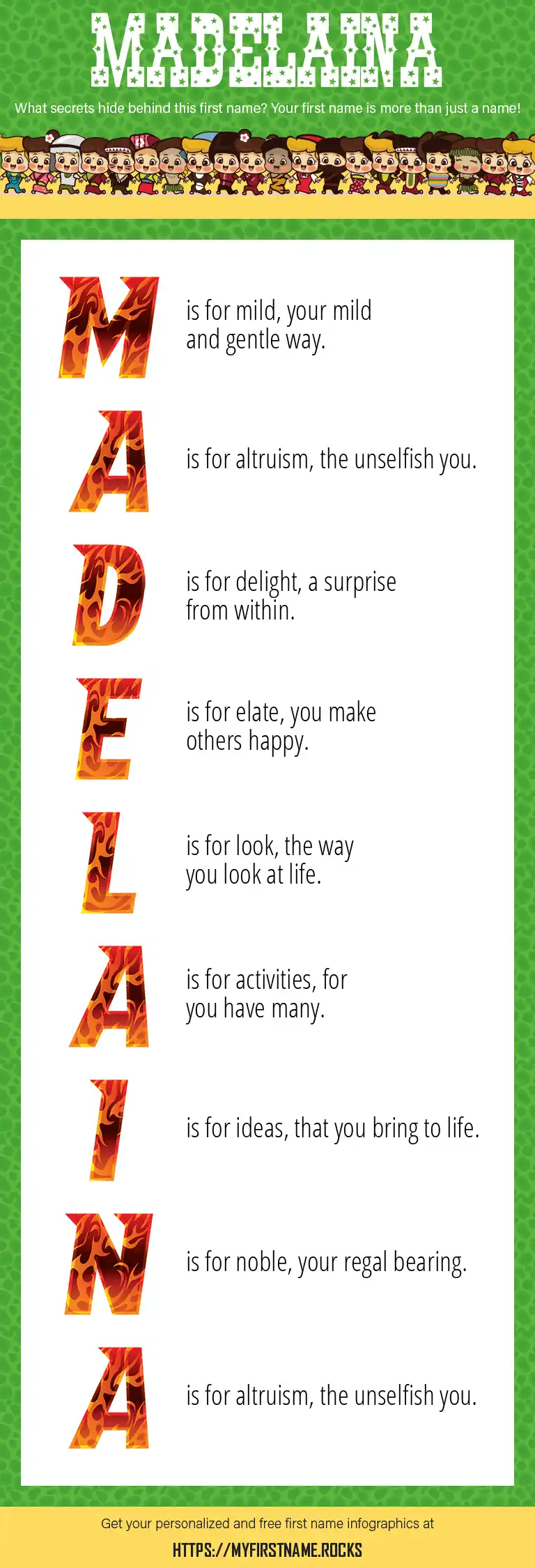 MADELAINA

What secrets hide behind this first name? Your first name is more than just a name!

M is for mild, your mild and gentle way.

A is for altruism, the unselfish you.

D is for delight, a surprise from within.

E is for elate, you make others happy.

L is for look, the way you look at life.

A is for activities, for you have many.

I is for ideas, that you bring to life.

N is for noble, your regal bearing.

A is for altruism, the unselfish you.

Get your personalized and free first name infographics at

HTTPS://MYFIRSTNAME.ROCKS