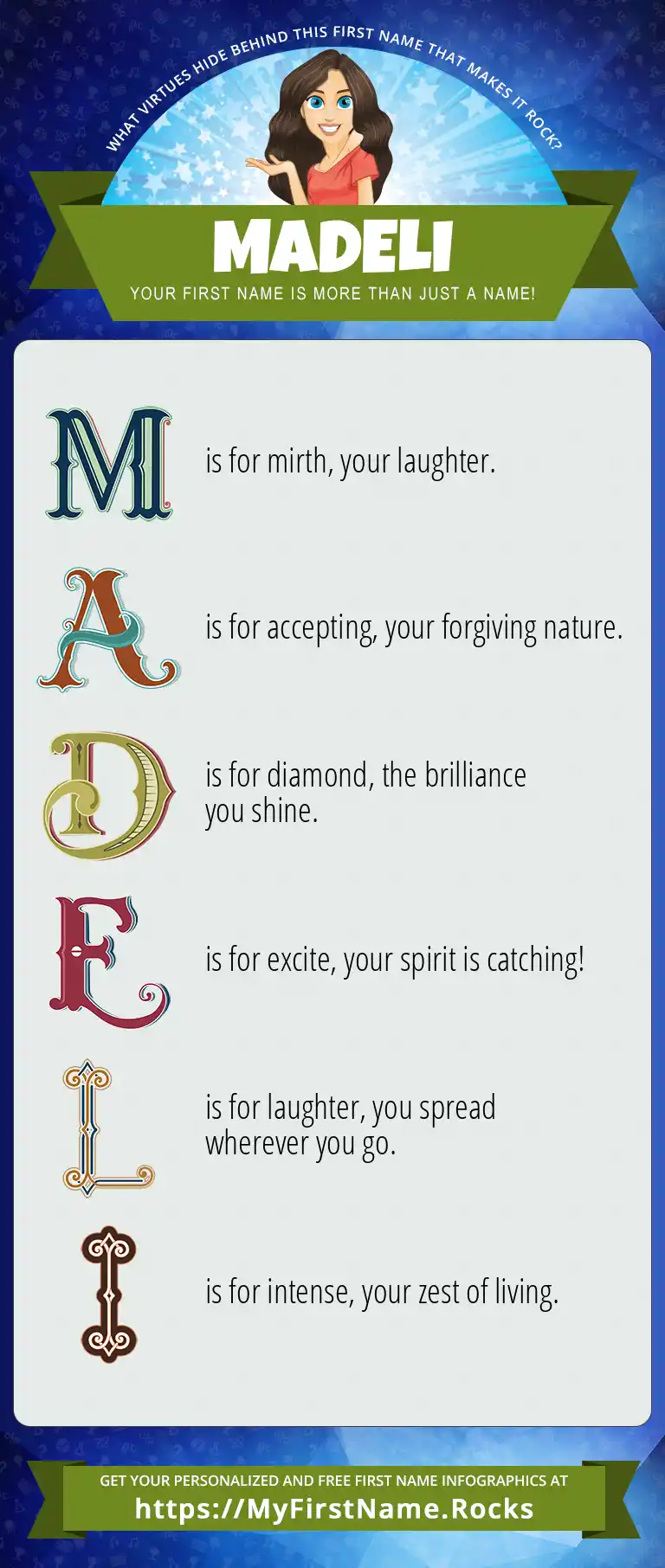 WHAT VIRTUES HIDE BEHIND THIS FIRST NAME THAT MAKES IT ROCK?

MADELI

YOUR FIRST NAME IS MORE THAN JUST A NAME!

M is for mirth, your laughter.

A is for accepting, your forgiving nature.

D is for diamond, the brilliance you shine.

E is for excite, your spirit is catching!

L is for laughter, you spread wherever you go.

I is for intense, your zest of living.

GET YOUR PERSONALIZED AND FREE FIRST NAME INFOGRAPHICS AT
https://MyFirstName.Rocks