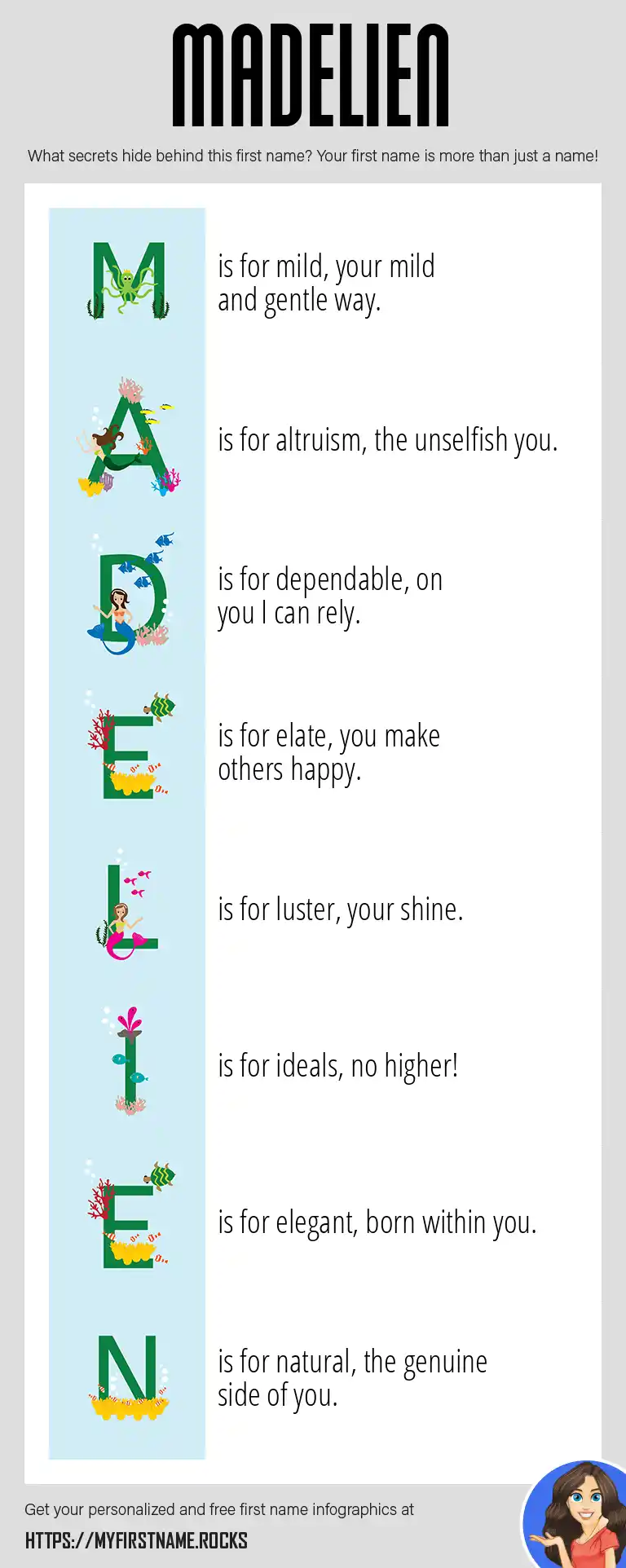 MADELIEN

What secrets hide behind this first name? Your first name is more than just a name!

M is for mild, your mild and gentle way.

A is for altruism, the unselfish you.

D is for dependable, on you I can rely.

E is for elate, you make others happy.

L is for luster, your shine.

I is for ideals, no higher!

E is for elegant, born within you.

N is for natural, the genuine side of you.

Get your personalized and free first name infographics at

HTTPS://MYFIRSTNAME.ROCKS