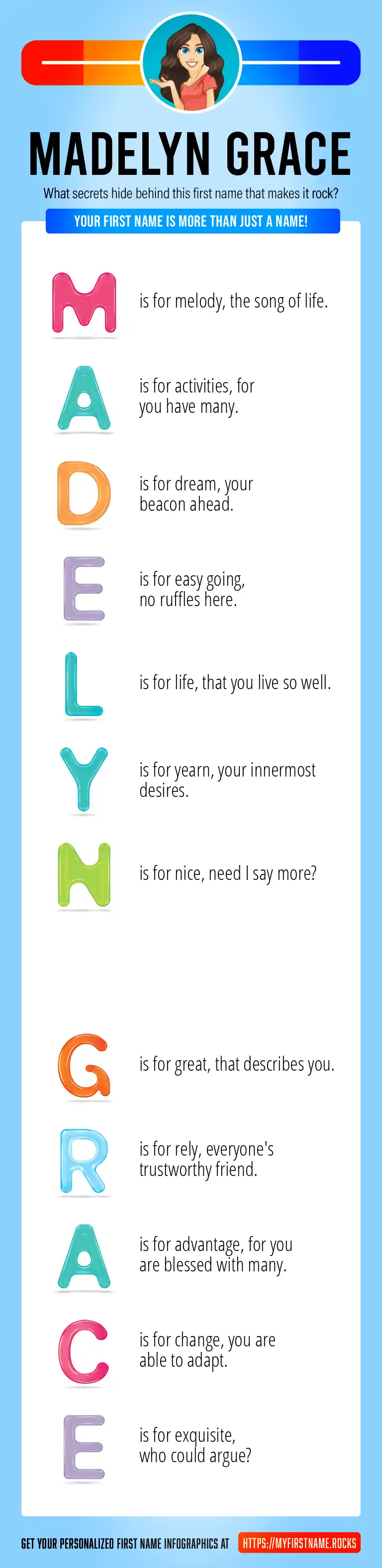 MADELYN GRACE

What secrets hide behind this first name that makes it rock?

YOUR FIRST NAME IS MORE THAN JUST A NAME!

M is for melody, the song of life.

A is for activities, for you have many.

D is for dream, your beacon ahead.

E is for easy going, no ruffles here.

L is for life, that you live so well.

Y is for yearn, your innermost desires.

N is for nice, need I say more?

G is for great, that describes you.

R is for rely, everyone's trustworthy friend.

A is for advantage, for you are blessed with many.

C is for change, you are able to adapt.

E is for exquisite, who could argue?

GET YOUR PERSONALIZED FIRST NAME INFOGRAPHICS AT HTTPS://MYFIRSTNAME.ROCKS