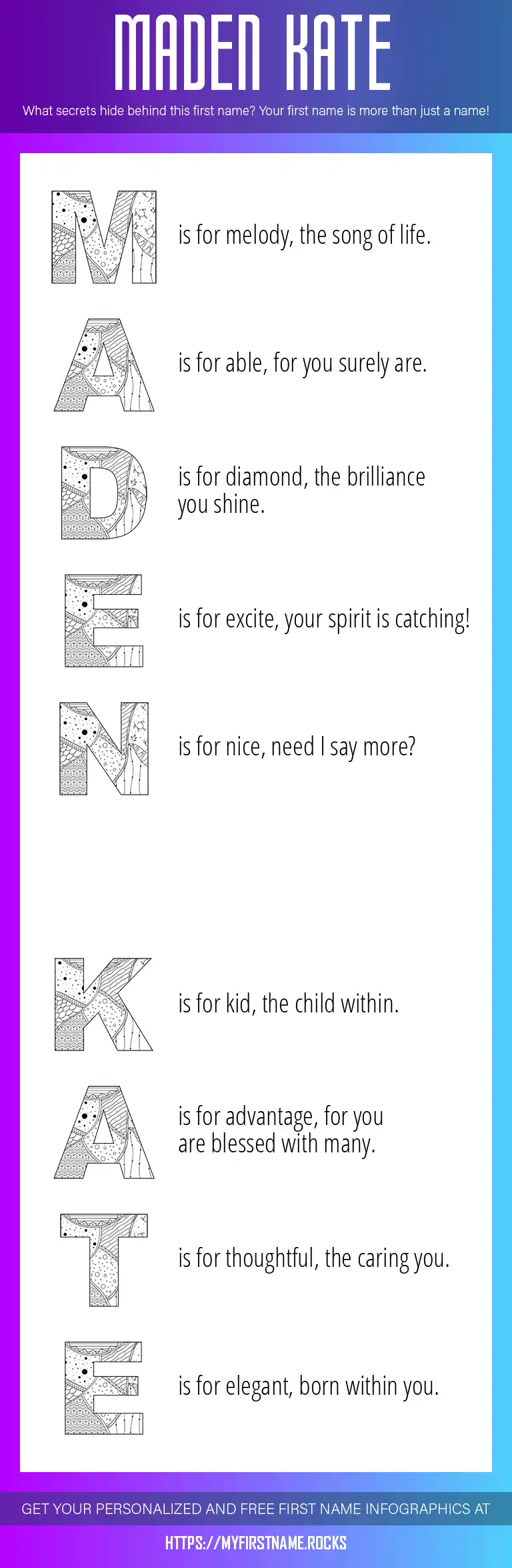 MADEN KATE

What secrets hide behind this first name? Your first name is more than just a name!

M is for melody, the song of life.

A is for able, for you surely are.

D is for diamond, the brilliance you shine.

E is for excite, your spirit is catching!

N is for nice, need I say more?

K is for kid, the child within.

A is for advantage, for you are blessed with many.

T is for thoughtful, the caring you.

E is for elegant, born within you.

GET YOUR PERSONALIZED AND FREE FIRST NAME INFOGRAPHICS AT

HTTPS://MYFIRSTNAME.ROCKS