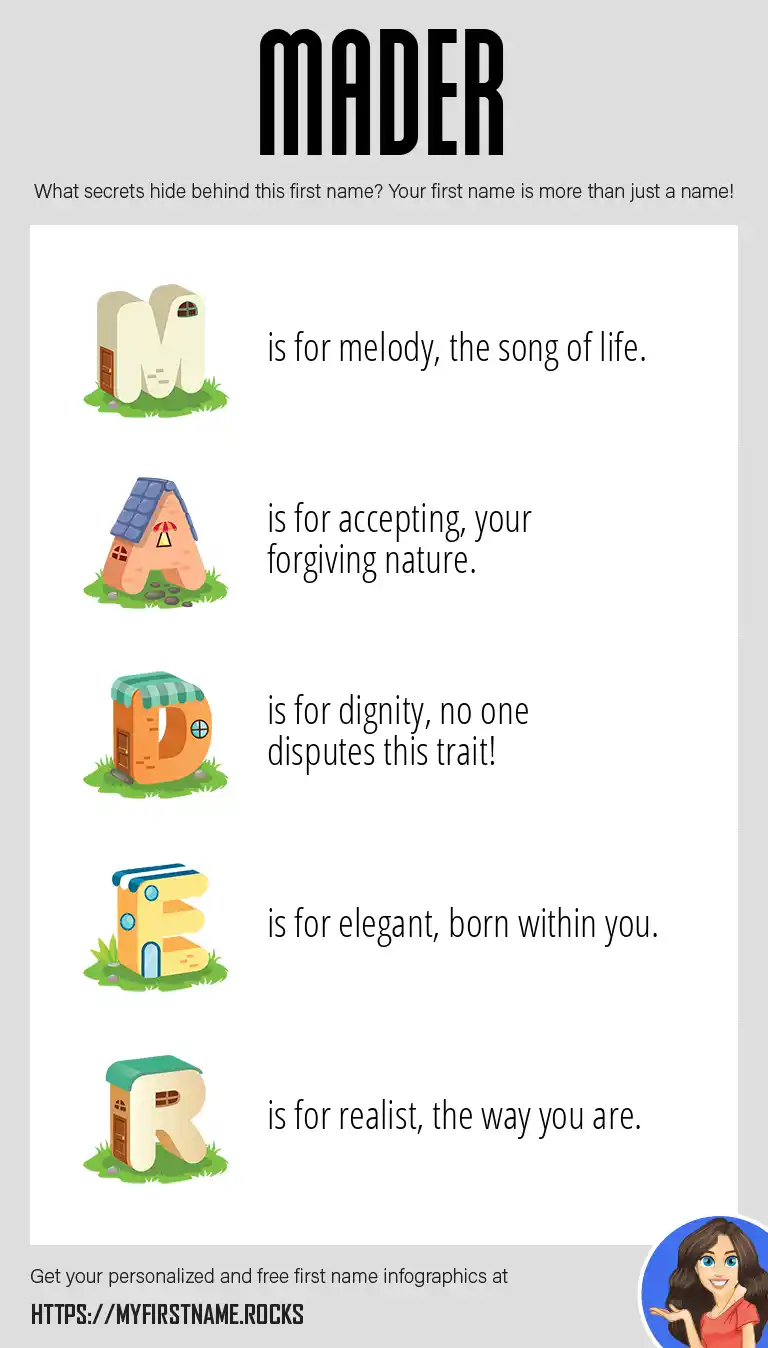 MADER

What secrets hide behind this first name? Your first name is more than just a name!

M is for melody, the song of life.

A is for accepting, your forgiving nature.

D is for dignity, no one disputes this trait!

E is for elegant, born within you.

R is for realist, the way you are.

Get your personalized and free first name infographics at

HTTPS://MYFIRSTNAME.ROCKS