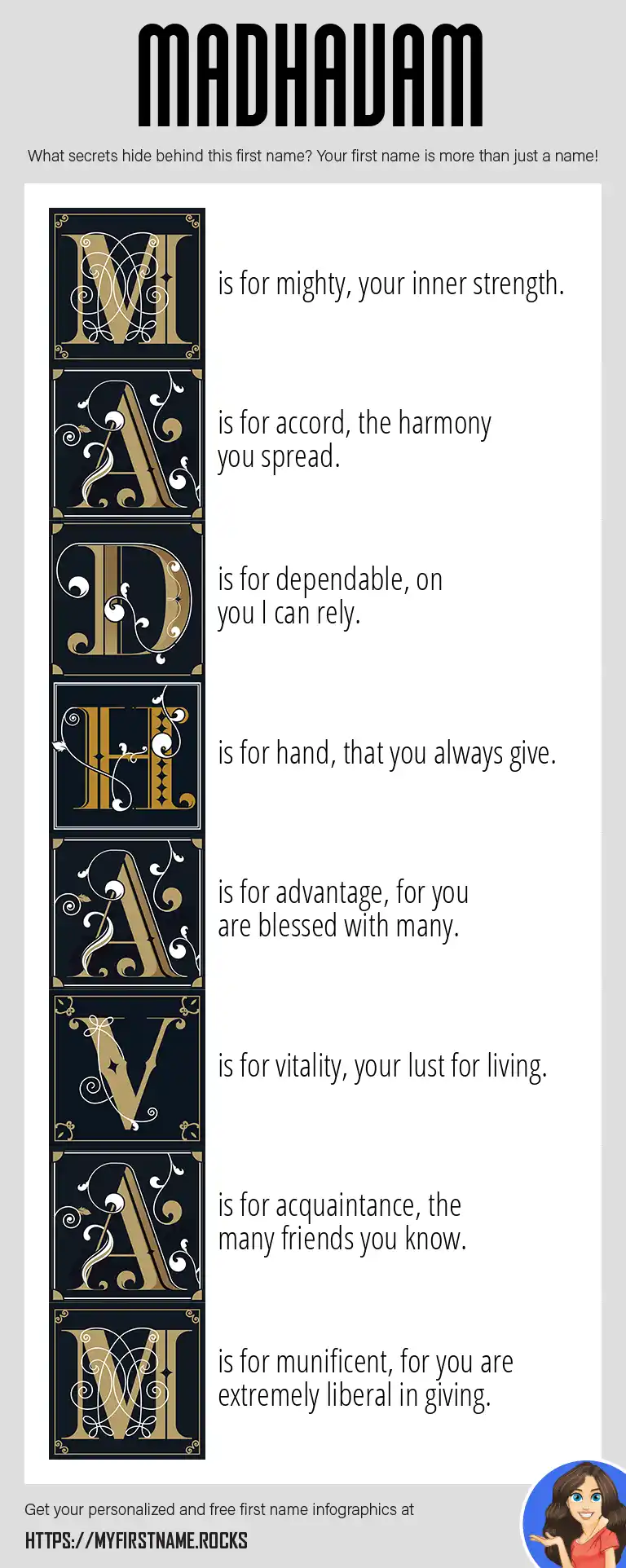 MADHAVAM

What secrets hide behind this first name? Your first name is more than just a name!

M is for mighty, your inner strength.

A is for accord, the harmony you spread.

D is for dependable, on you I can rely.

H is for hand, that you always give.

A is for advantage, for you are blessed with many.

V is for vitality, your lust for living.

A is for acquaintance, the many friends you know.

M is for munificent, for you are extremely liberal in giving.

Get your personalized and free first name infographics at

HTTPS://MYFIRSTNAME.ROCKS