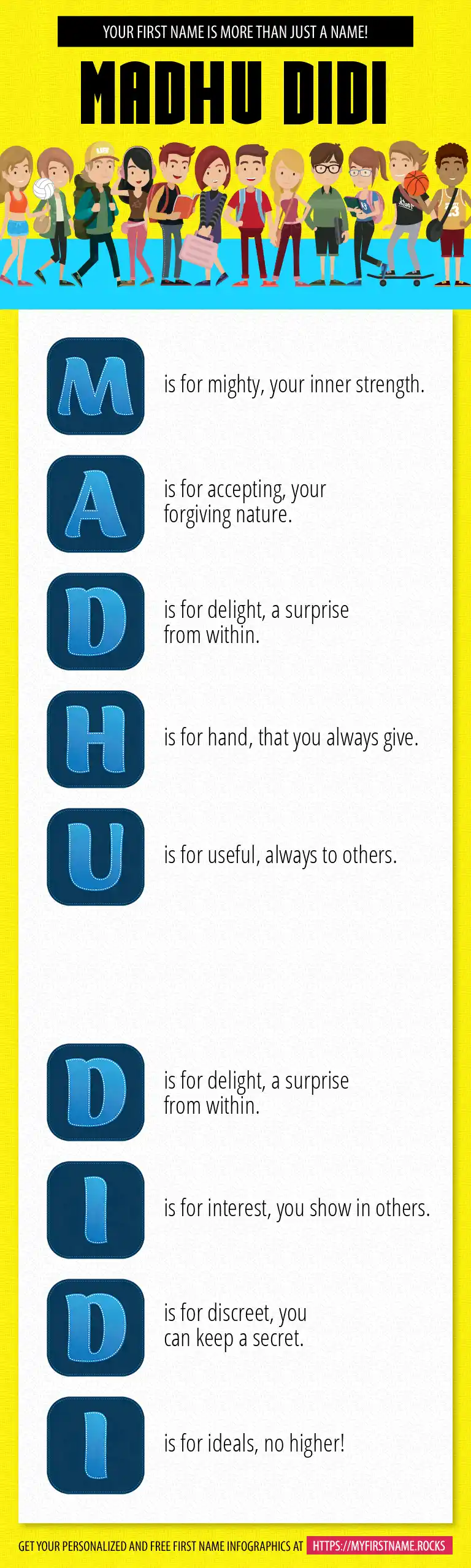 YOUR FIRST NAME IS MORE THAN JUST A NAME!

MADHU DIDI

M is for mighty, your inner strength.

A is for accepting, your forgiving nature.

D is for delight, a surprise from within.

H is for hand, that you always give.

U is for useful, always to others.

D is for delight, a surprise from within.

I is for interest, you show in others.

D is for discreet, you can keep a secret.

I is for ideals, no higher!

GET YOUR PERSONALIZED AND FREE FIRST NAME INFOGRAPHICS AT HTTPS://MYFIRSTNAME.ROCKS