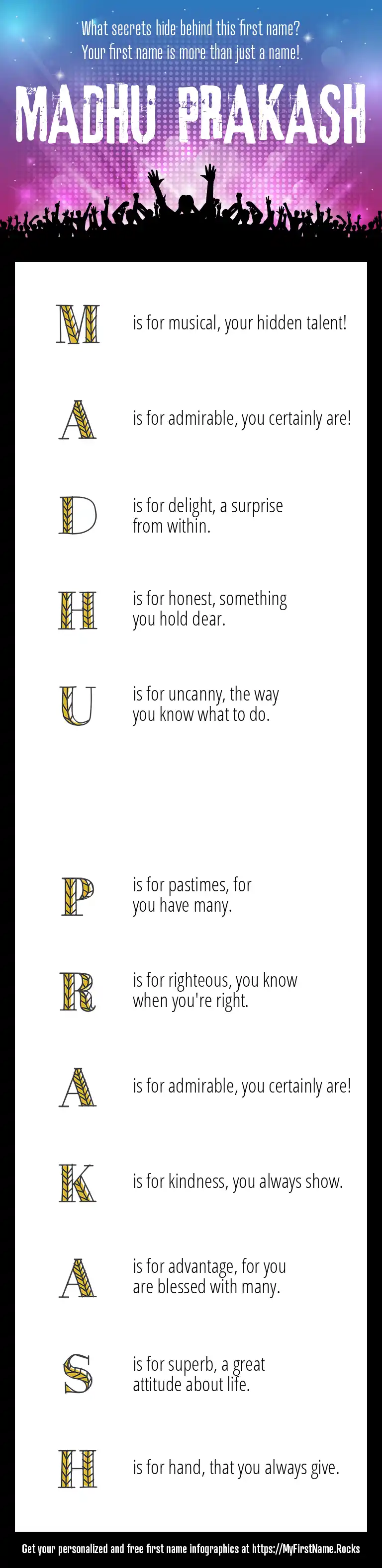 What secrets hide behind this first name?
Your first name is more than just a name!

MADHU PRAKASH

M is for musical, your hidden talent!

A is for admirable, you certainly are!

D is for delight, a surprise from within.

H is for honest, something you hold dear.

U is for uncanny, the way you know what to do.

P is for pastimes, for you have many.

R is for righteous, you know when you're right.

A is for admirable, you certainly are!

K is for kindness, you always show.

A is for advantage, for you are blessed with many.

S is for superb, a great attitude about life.

H is for hand, that you always give.

Get your personalized and free first name infographics at https://MyFirstName.Rocks