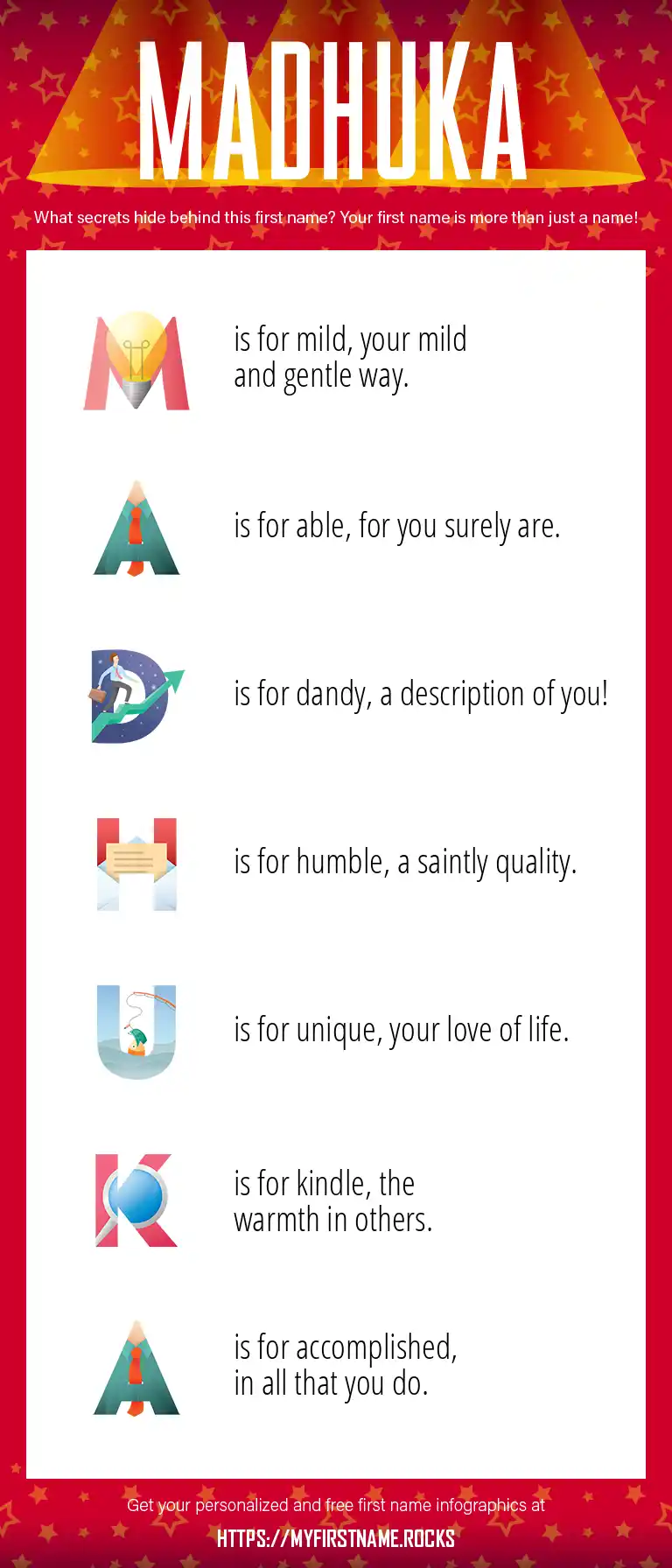 MADHUKA

What secrets hide behind this first name? Your first name is more than just a name!

M is for mild, your mild and gentle way.

A is for able, for you surely are.

D is for dandy, a description of you!

H is for humble, a saintly quality.

U is for unique, your love of life.

K is for kindle, the warmth in others.

A is for accomplished, in all that you do.

Get your personalized and free first name infographics at
HTTPS://MYFIRSTNAME.ROCKS