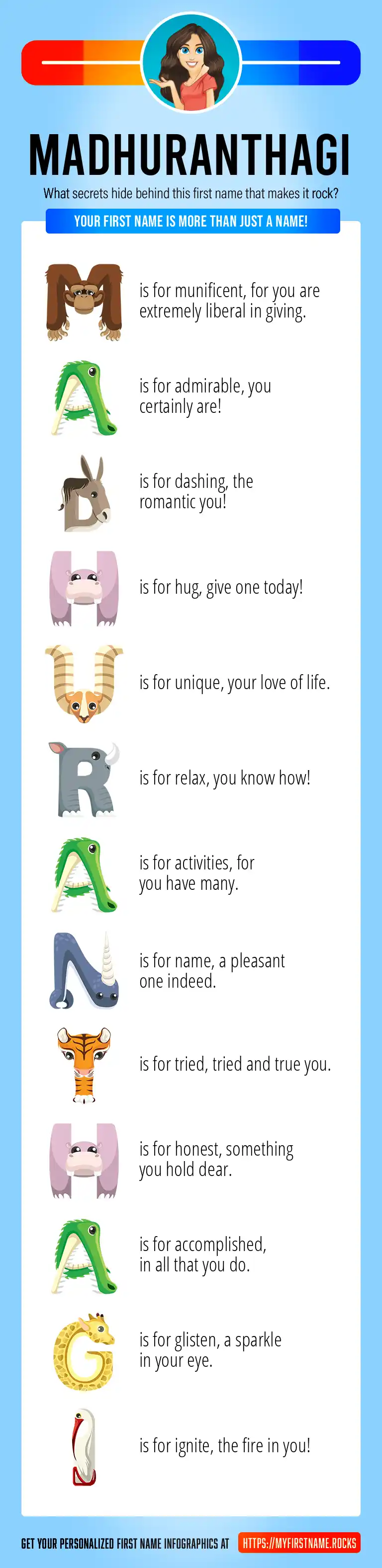 MADHURANTHAGI

What secrets hide behind this first name that makes it rock?

YOUR FIRST NAME IS MORE THAN JUST A NAME!

M is for munificent, for you are extremely liberal in giving.

A is for admirable, you certainly are!

D is for dashing, the romantic you!

H is for hug, give one today!

U is for unique, your love of life.

R is for relax, you know how!

A is for activities, for you have many.

N is for name, a pleasant one indeed.

T is for tried, tried and true you.

H is for honest, something you hold dear.

A is for accomplished, in all that you do.

G is for glisten, a sparkle in your eye.

I is for ignite, the fire in you!

GET YOUR PERSONALIZED FIRST NAME INFOGRAPHICS AT HTTPS://MYFIRSTNAME.ROCKS