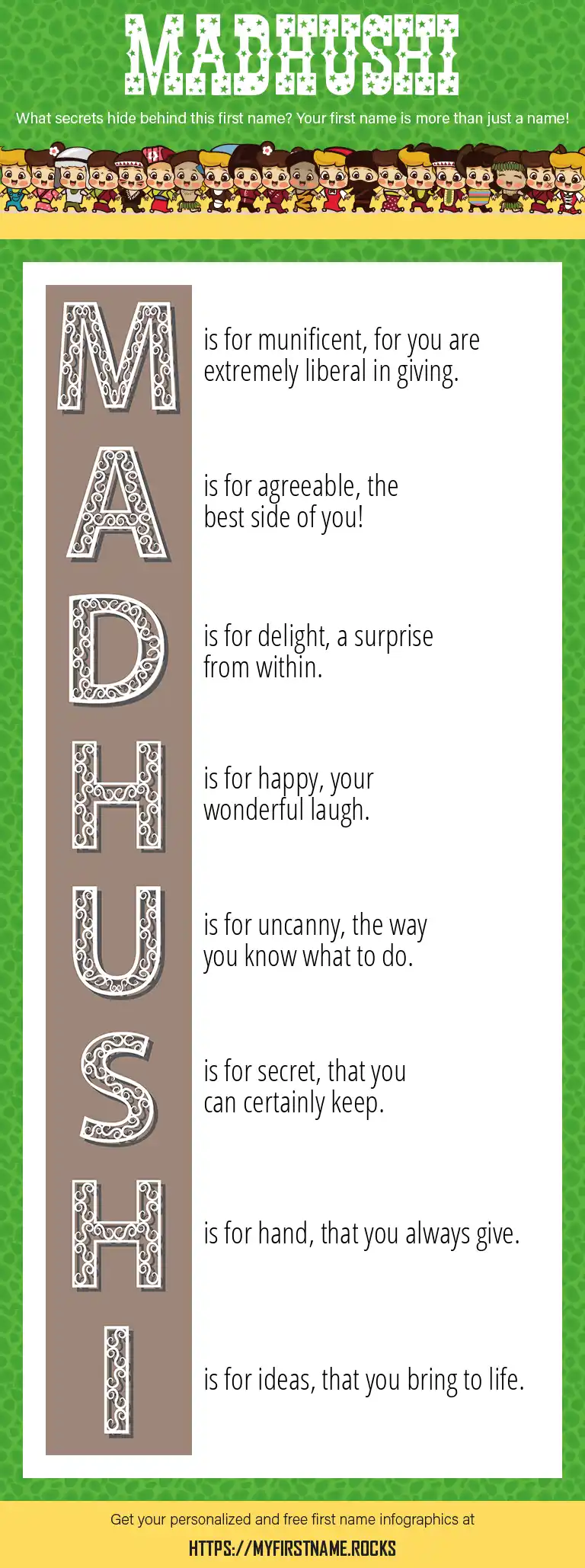 MADHUSHI

What secrets hide behind this first name? Your first name is more than just a name!

M is for munificent, for you are extremely liberal in giving.

A is for agreeable, the best side of you!

D is for delight, a surprise from within.

H is for happy, your wonderful laugh.

U is for uncanny, the way you know what to do.

S is for secret, that you can certainly keep.

H is for hand, that you always give.

I is for ideas, that you bring to life.

Get your personalized and free first name infographics at

HTTPS://MYFIRSTNAME.ROCKS