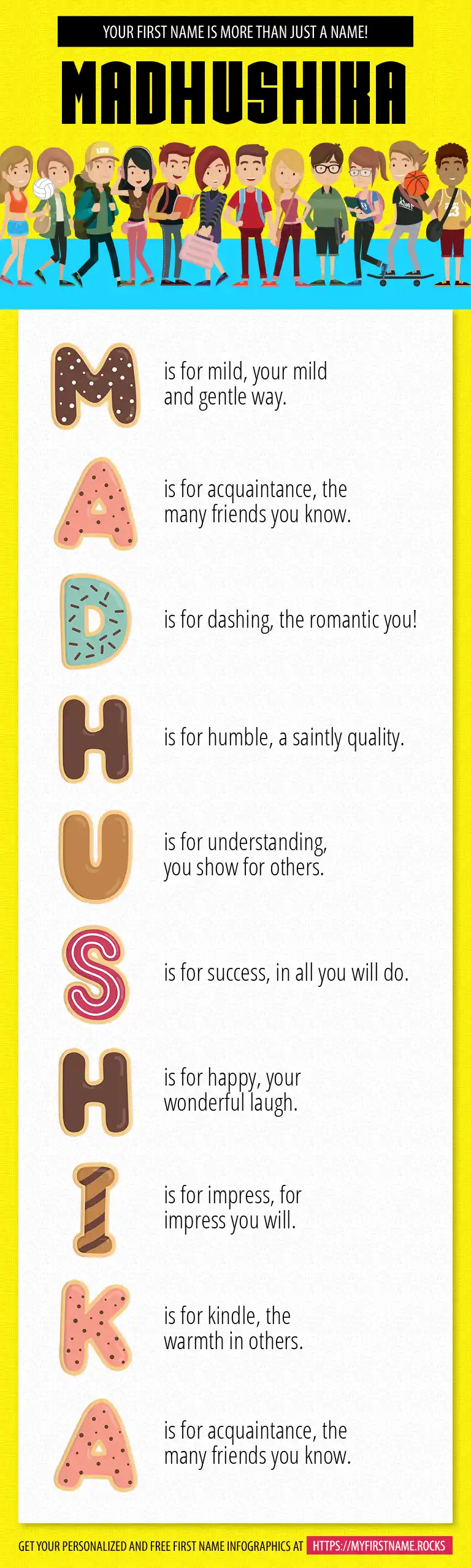 YOUR FIRST NAME IS MORE THAN JUST A NAME!

MADHUSHIKA

M is for mild, your mild and gentle way.

A is for acquaintance, the many friends you know.

D is for dashing, the romantic you!

H is for humble, a saintly quality.

U is for understanding, you show for others.

S is for success, in all you will do.

H is for happy, your wonderful laugh.

I is for impress, for impress you will.

K is for kindle, the warmth in others.

A is for acquaintance, the many friends you know.

GET YOUR PERSONALIZED AND FREE FIRST NAME INFOGRAPHICS AT HTTPS://MYFIRSTNAME.ROCKS