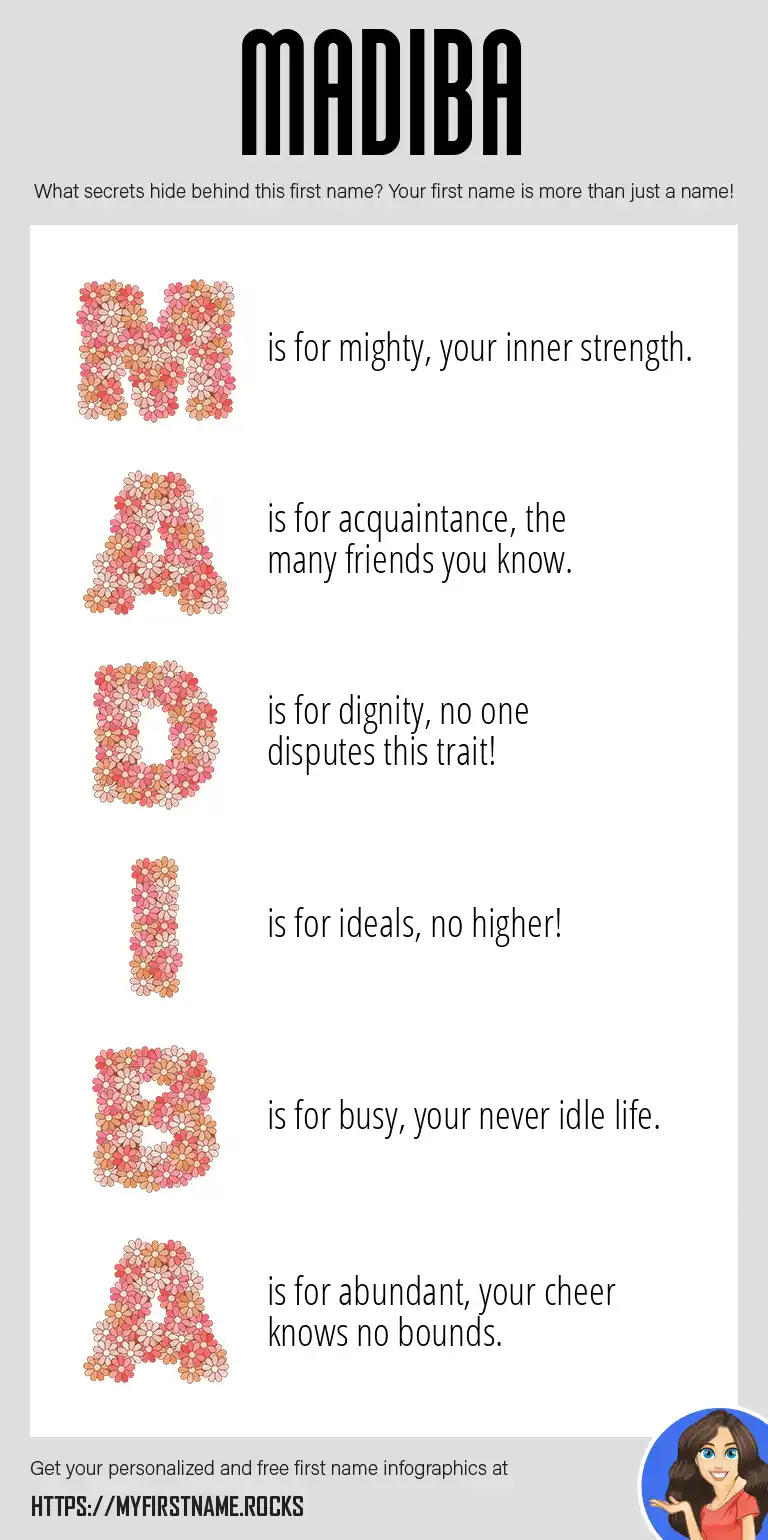 MADIBA

What secrets hide behind this first name? Your first name is more than just a name!

M is for mighty, your inner strength.

A is for acquaintance, the many friends you know.

D is for dignity, no one disputes this trait!

I is for ideals, no higher!

B is for busy, your never idle life.

A is for abundant, your cheer knows no bounds.

Get your personalized and free first name infographics at

HTTPS://MYFIRSTNAME.ROCKS