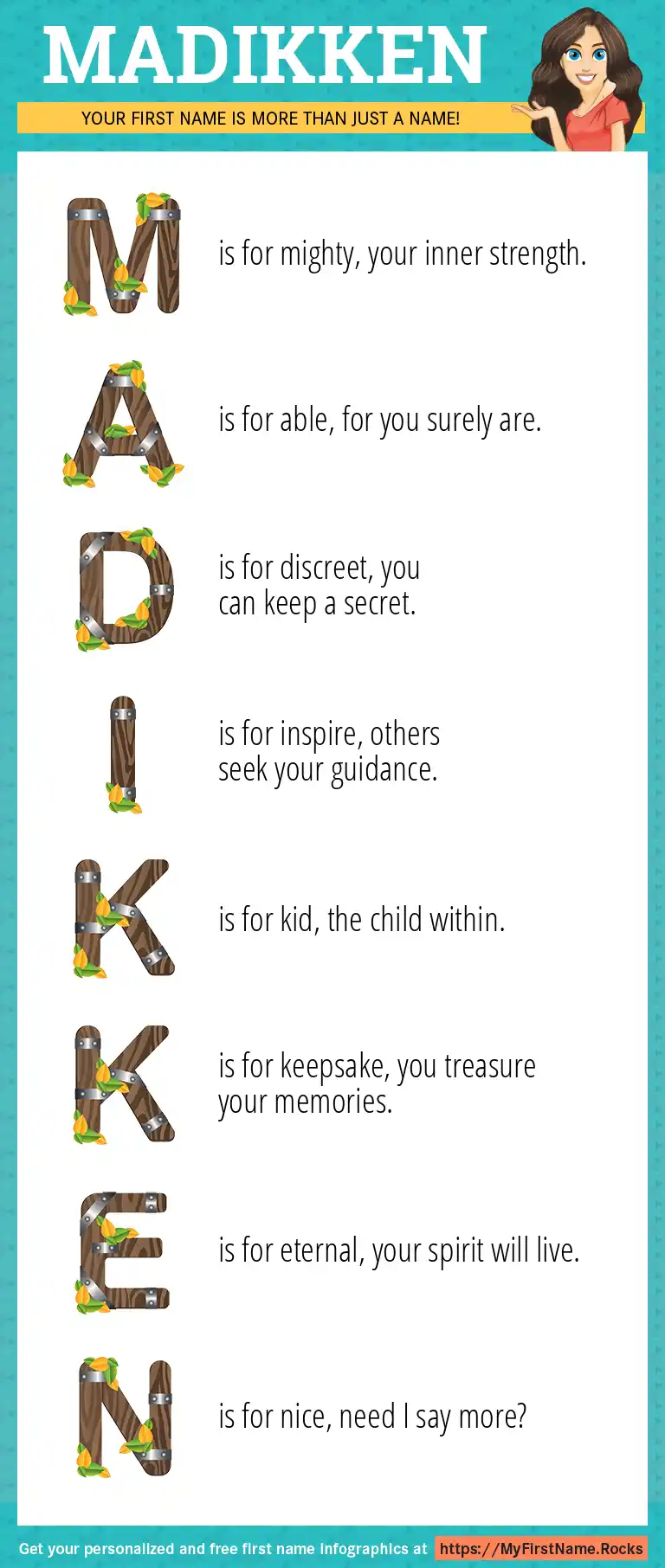 MADIKKEN

YOUR FIRST NAME IS MORE THAN JUST A NAME!

M is for mighty, your inner strength.

A is for able, for you surely are.

D is for discreet, you can keep a secret.

I is for inspire, others seek your guidance.

K is for kid, the child within.

K is for keepsake, you treasure your memories.

E is for eternal, your spirit will live.

N is for nice, need I say more?

Get your personalized and free first name infographics at https://MyFirstName.Rocks