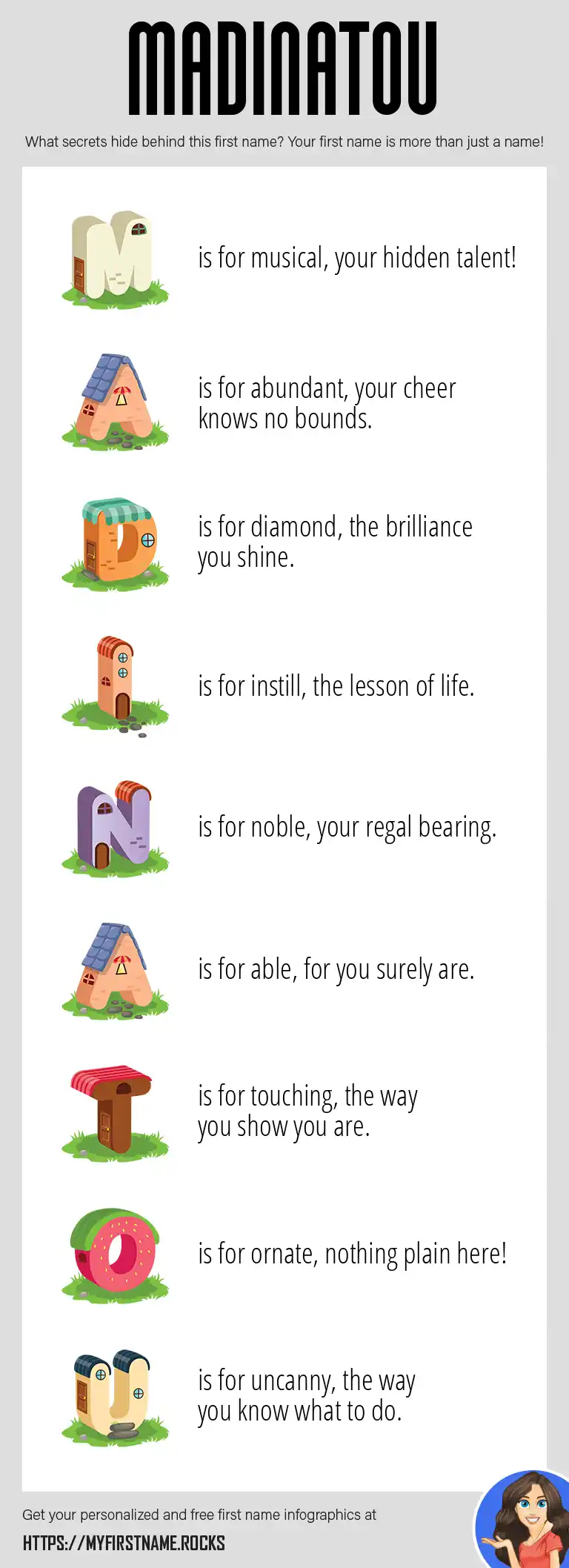 MADINATOU

What secrets hide behind this first name? Your first name is more than just a name!

M is for musical, your hidden talent!

A is for abundant, your cheer knows no bounds.

D is for diamond, the brilliance you shine.

I is for instill, the lesson of life.

N is for noble, your regal bearing.

A is for able, for you surely are.

T is for touching, the way you show you are.

O is for ornate, nothing plain here!

U is for uncanny, the way you know what to do.

Get your personalized and free first name infographics at

HTTPS://MYFIRSTNAME.ROCKS