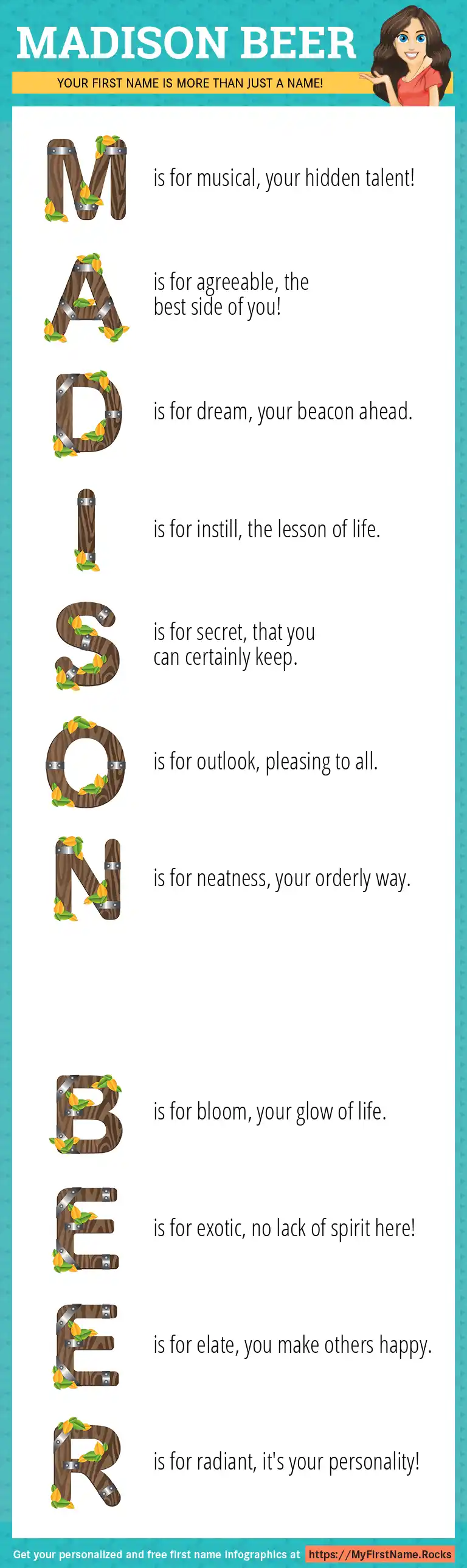 MADISON BEER

YOUR FIRST NAME IS MORE THAN JUST A NAME!

M is for musical, your hidden talent!

A is for agreeable, the best side of you!

D is for dream, your beacon ahead.

I is for instill, the lesson of life.

S is for secret, that you can certainly keep.

O is for outlook, pleasing to all.

N is for neatness, your orderly way.

B is for bloom, your glow of life.

E is for exotic, no lack of spirit here!

E is for elate, you make others happy.

R is for radiant, it's your personality!

Get your personalized and free first name infographics at https://MyFirstName.Rocks