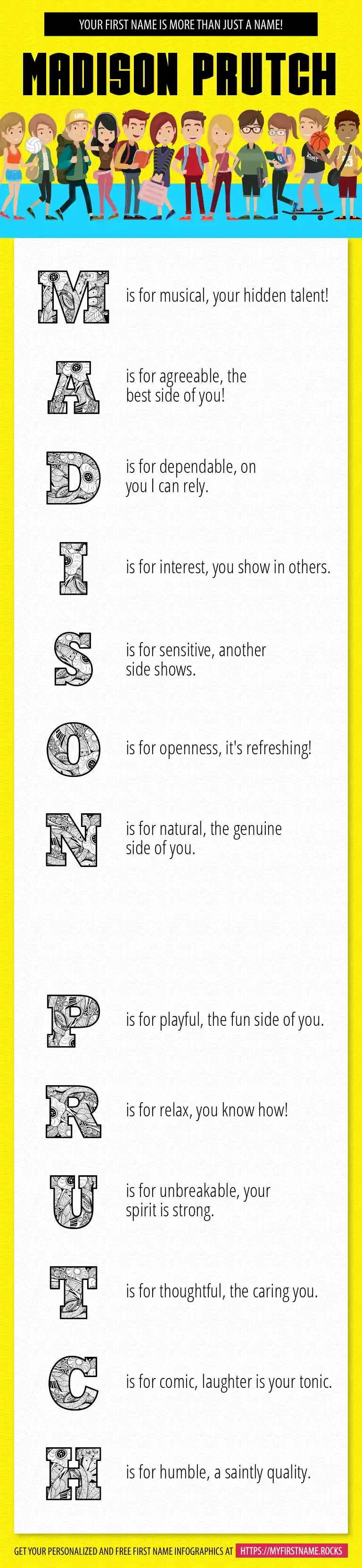 YOUR FIRST NAME IS MORE THAN JUST A NAME!

MADISON PRUTCH

M is for musical, your hidden talent!

A is for agreeable, the best side of you!

D is for dependable, on you I can rely.

I is for interest, you show in others.

S is for sensitive, another side shows.

O is for openness, it's refreshing!

N is for natural, the genuine side of you.

P is for playful, the fun side of you.

R is for relax, you know how!

U is for unbreakable, your spirit is strong.

T is for thoughtful, the caring you.

C is for comic, laughter is your tonic.

H is for humble, a saintly quality.

GET YOUR PERSONALIZED AND FREE FIRST NAME INFOGRAPHICS AT HTTPS://MYFIRSTNAME.ROCKS