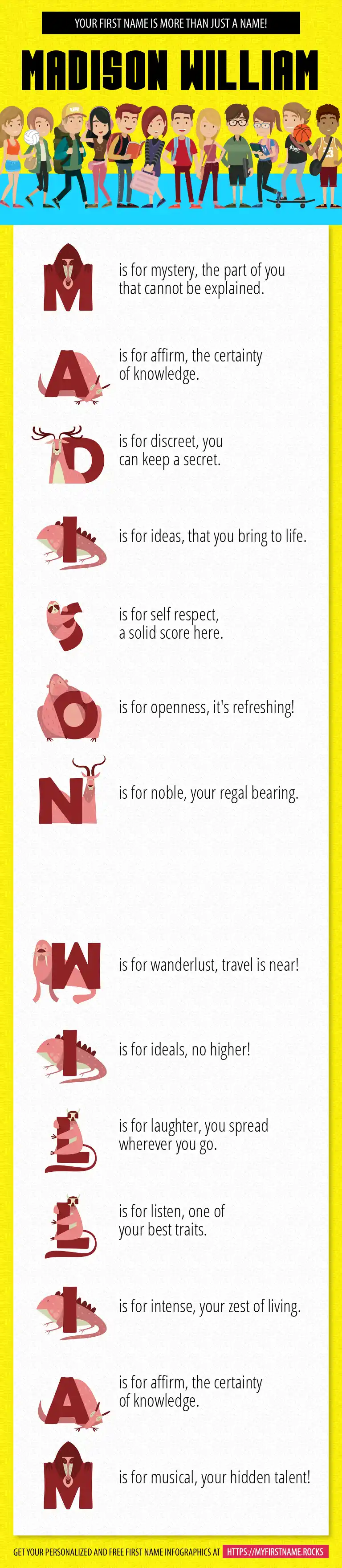 YOUR FIRST NAME IS MORE THAN JUST A NAME!

MADISON WILLIAM

M is for mystery, the part of you that cannot be explained.

A is for affirm, the certainty of knowledge.

D is for discreet, you can keep a secret.

I is for ideas, that you bring to life.

S is for self respect, a solid score here.

O is for openness, it's refreshing!

N is for noble, your regal bearing.

W is for wanderlust, travel is near!

I is for ideals, no higher!

L is for laughter, you spread wherever you go.

L is for listen, one of your best traits.

I is for intense, your zest of living.

A is for affirm, the certainty of knowledge.

M is for musical, your hidden talent!

GET YOUR PERSONALIZED AND FREE FIRST NAME INFOGRAPHICS AT HTTPS://MYFIRSTNAME.ROCKS