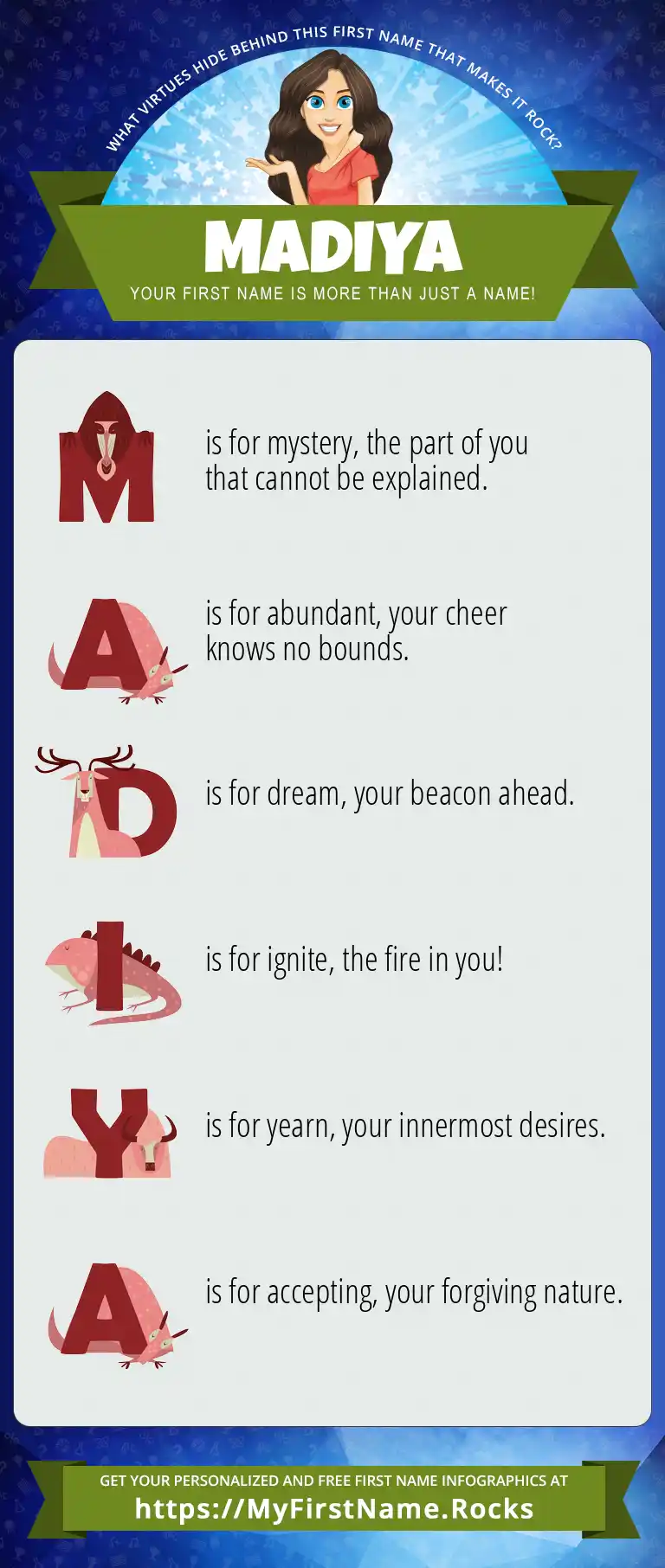 WHAT VIRTUES HIDE BEHIND THIS FIRST NAME THAT MAKES IT ROCK?

MADIYA

YOUR FIRST NAME IS MORE THAN JUST A NAME!

M is for mystery, the part of you that cannot be explained.

A is for abundant, your cheer knows no bounds.

D is for dream, your beacon ahead.

I is for ignite, the fire in you!

Y is for yearn, your innermost desires.

A is for accepting, your forgiving nature.

GET YOUR PERSONALIZED AND FREE FIRST NAME INFOGRAPHICS AT
https://MyFirstName.Rocks