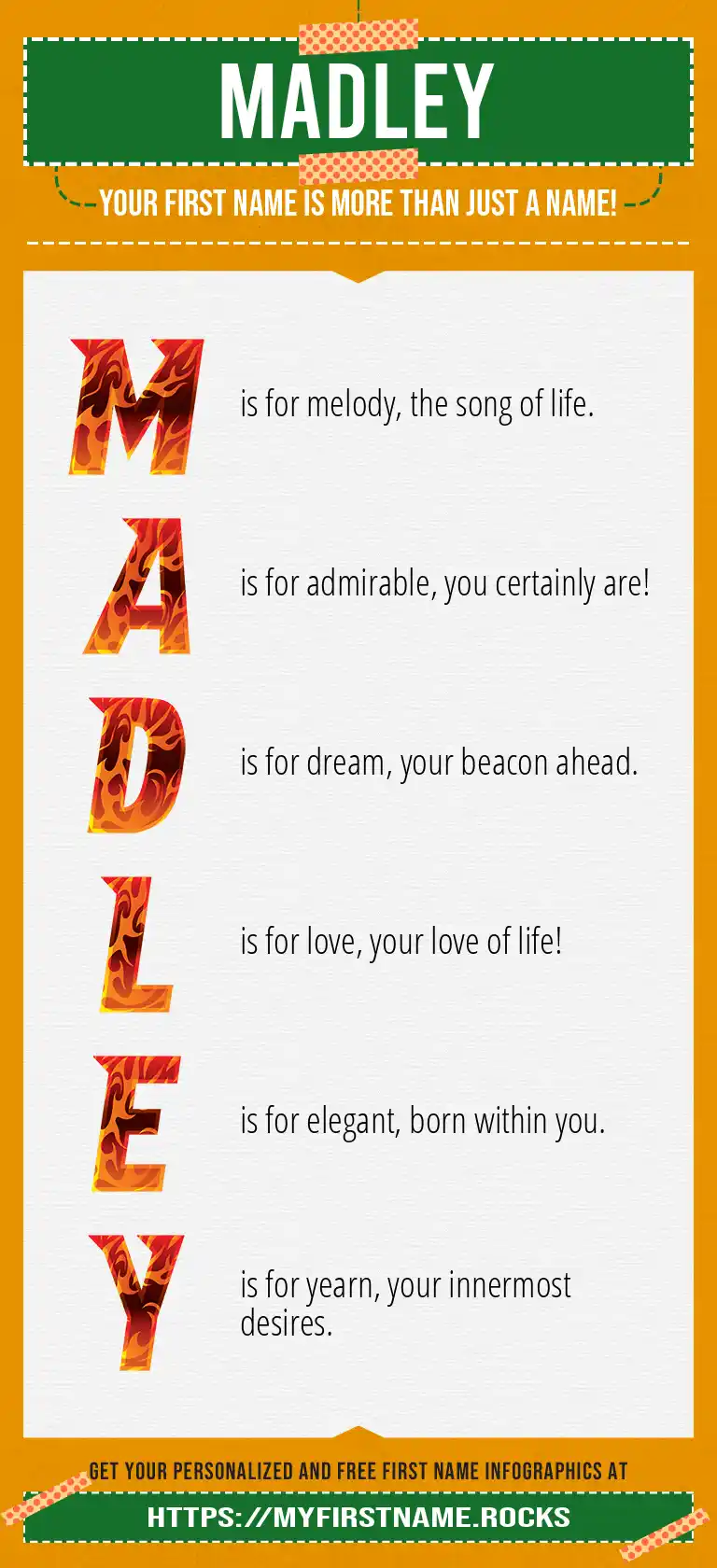 MADLEY

YOUR FIRST NAME IS MORE THAN JUST A NAME!

M is for melody, the song of life.

A is for admirable, you certainly are!

D is for dream, your beacon ahead.

L is for love, your love of life!

E is for elegant, born within you.

Y is for yearn, your innermost desires.

GET YOUR PERSONALIZED AND FREE FIRST NAME INFOGRAPHICS AT

HTTPS://MYFIRSTNAME.ROCKS