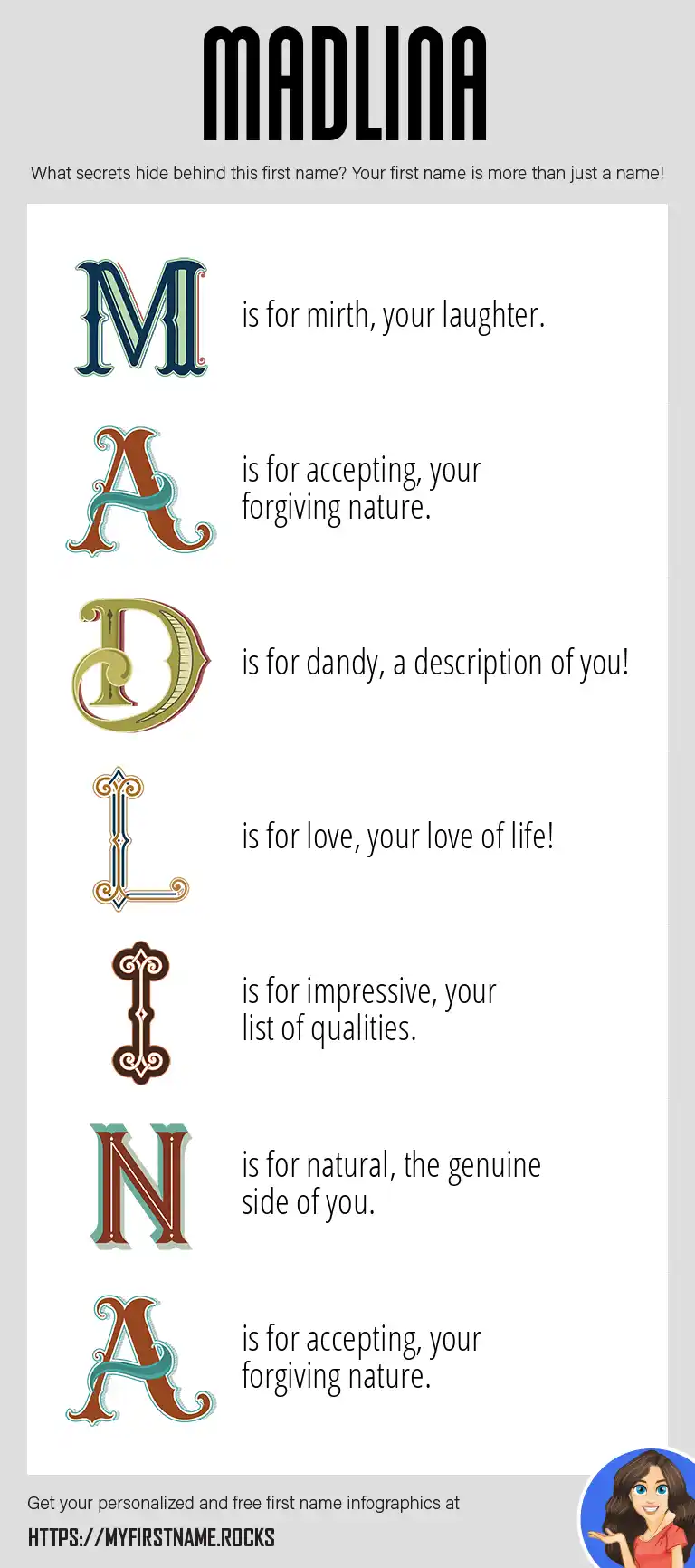 MADLINA

What secrets hide behind this first name? Your first name is more than just a name!

M is for mirth, your laughter.

A is for accepting, your forgiving nature.

D is for dandy, a description of you!

L is for love, your love of life!

I is for impressive, your list of qualities.

N is for natural, the genuine side of you.

A is for accepting, your forgiving nature.

Get your personalized and free first name infographics at

HTTPS://MYFIRSTNAME.ROCKS