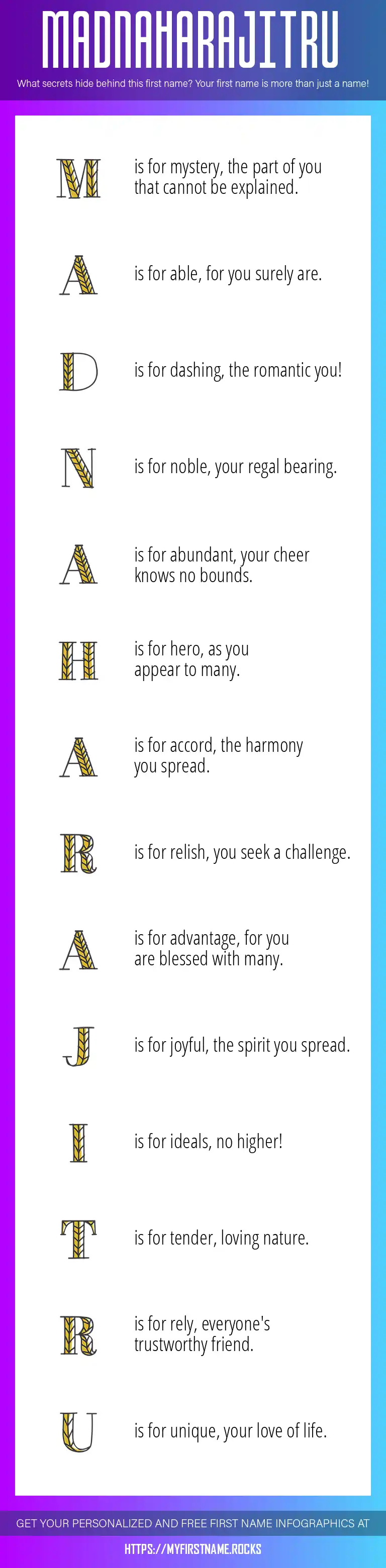 MADNAHARAJITRU

What secrets hide behind this first name? Your first name is more than just a name!

M is for mystery, the part of you that cannot be explained.

A is for able, for you surely are.

D is for dashing, the romantic you!

N is for noble, your regal bearing.

A is for abundant, your cheer knows no bounds.

H is for hero, as you appear to many.

A is for accord, the harmony you spread.

R is for relish, you seek a challenge.

A is for advantage, for you are blessed with many.

J is for joyful, the spirit you spread.

I is for ideals, no higher!

T is for tender, loving nature.

R is for rely, everyone's trustworthy friend.

U is for unique, your love of life.

GET YOUR PERSONALIZED AND FREE FIRST NAME INFOGRAPHICS AT

HTTPS://MYFIRSTNAME.ROCKS